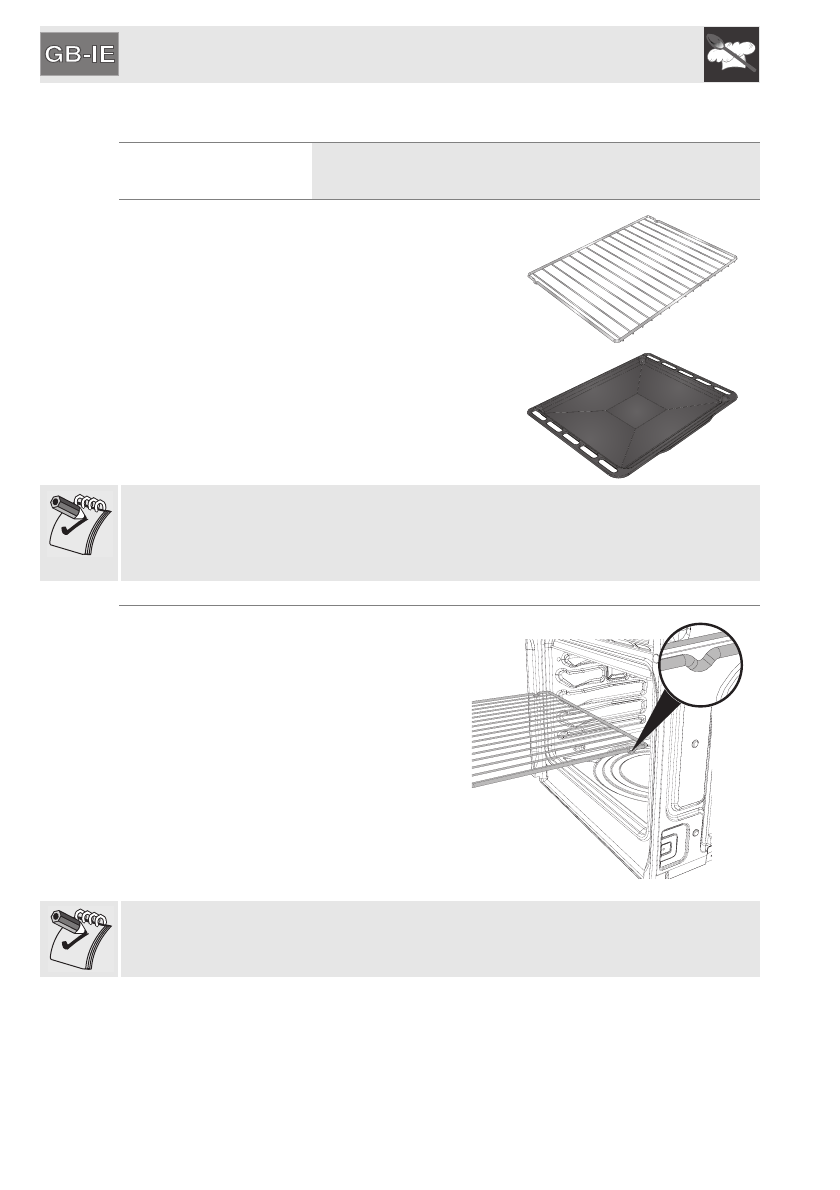 GB-IE