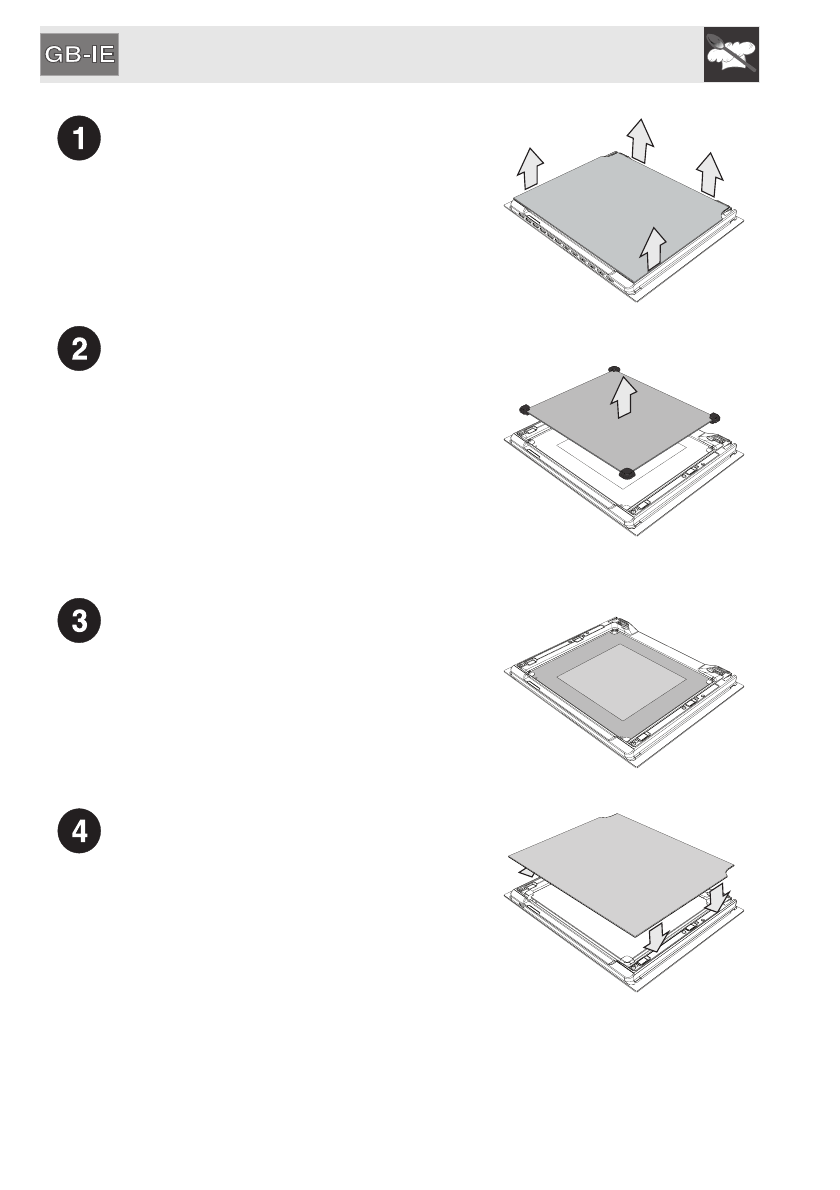 GB-IE

1

2

3

4