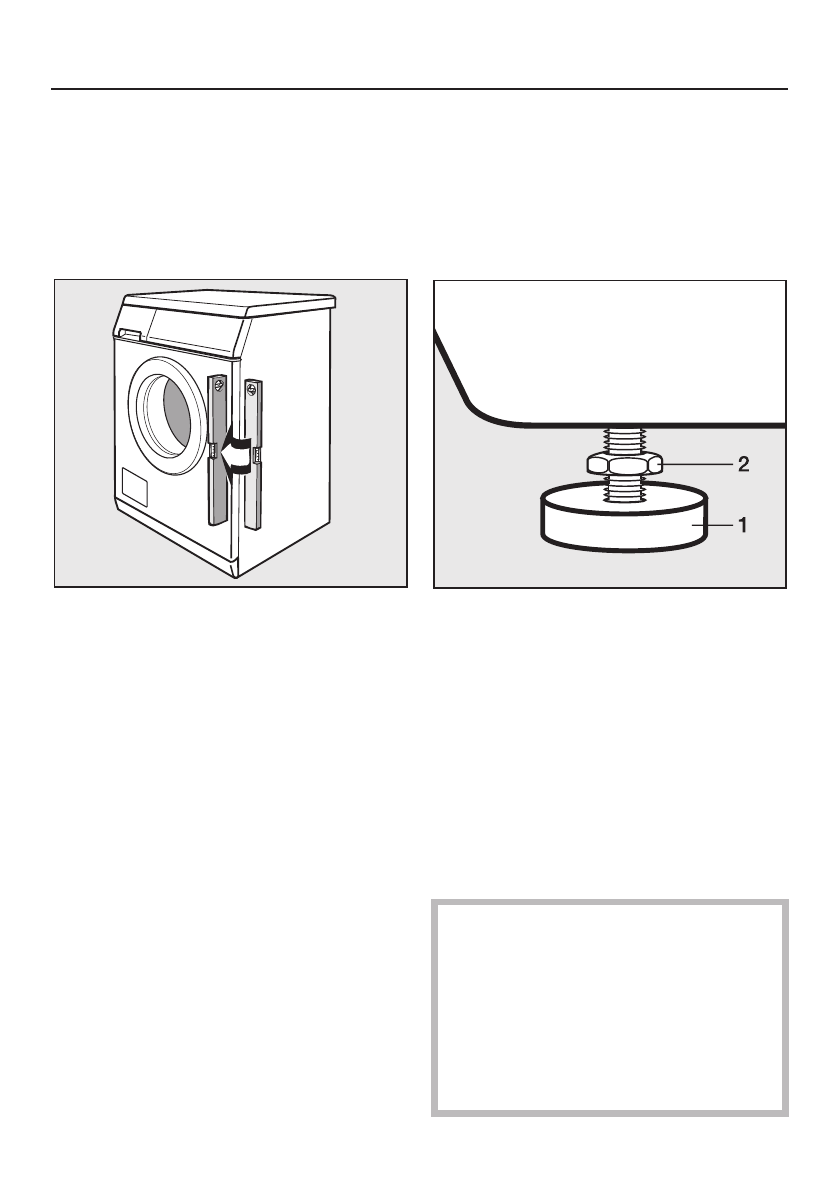 2

1