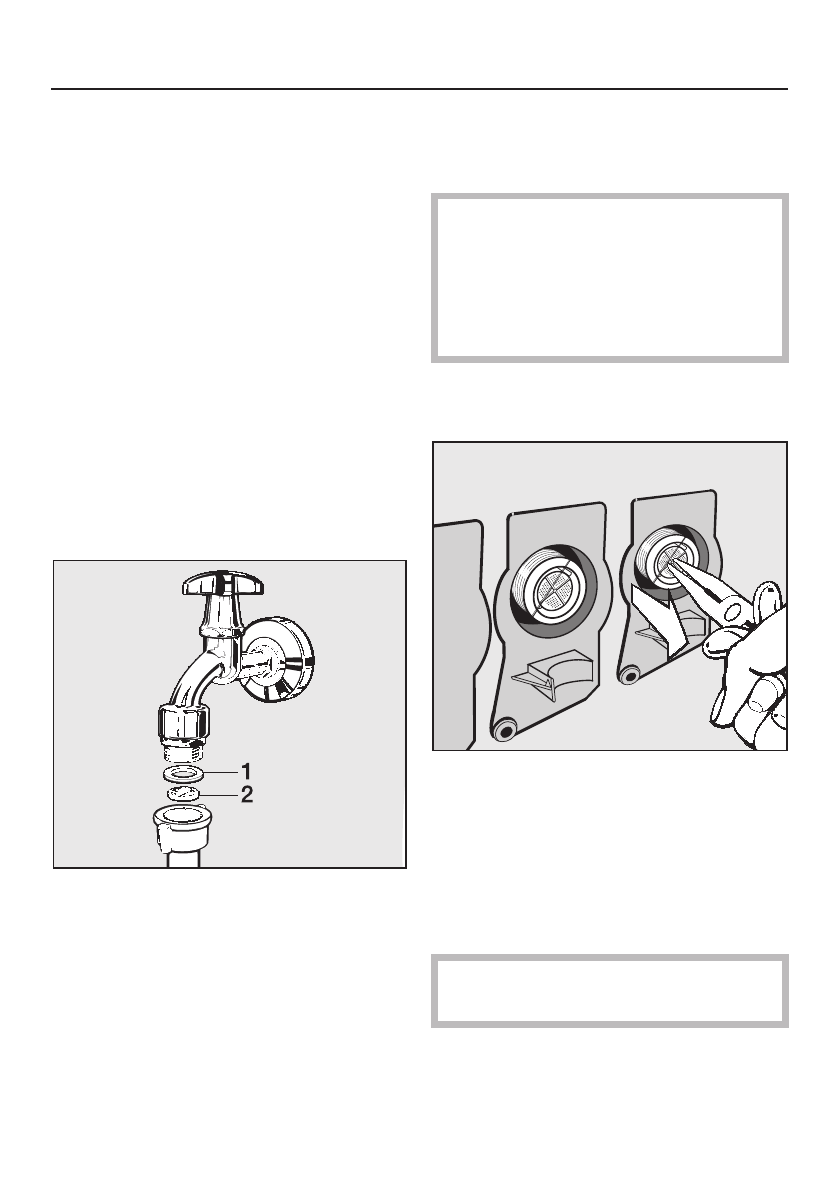 1
2