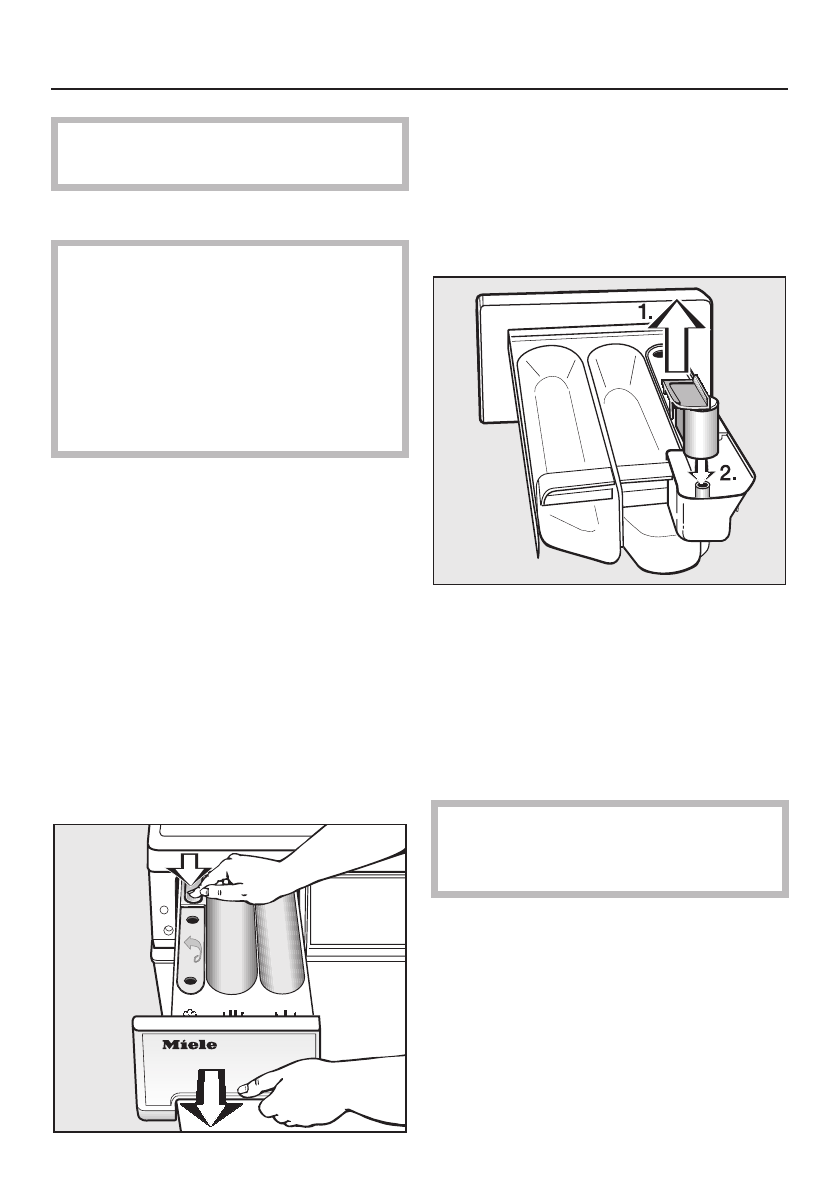 1.

2.

Miele