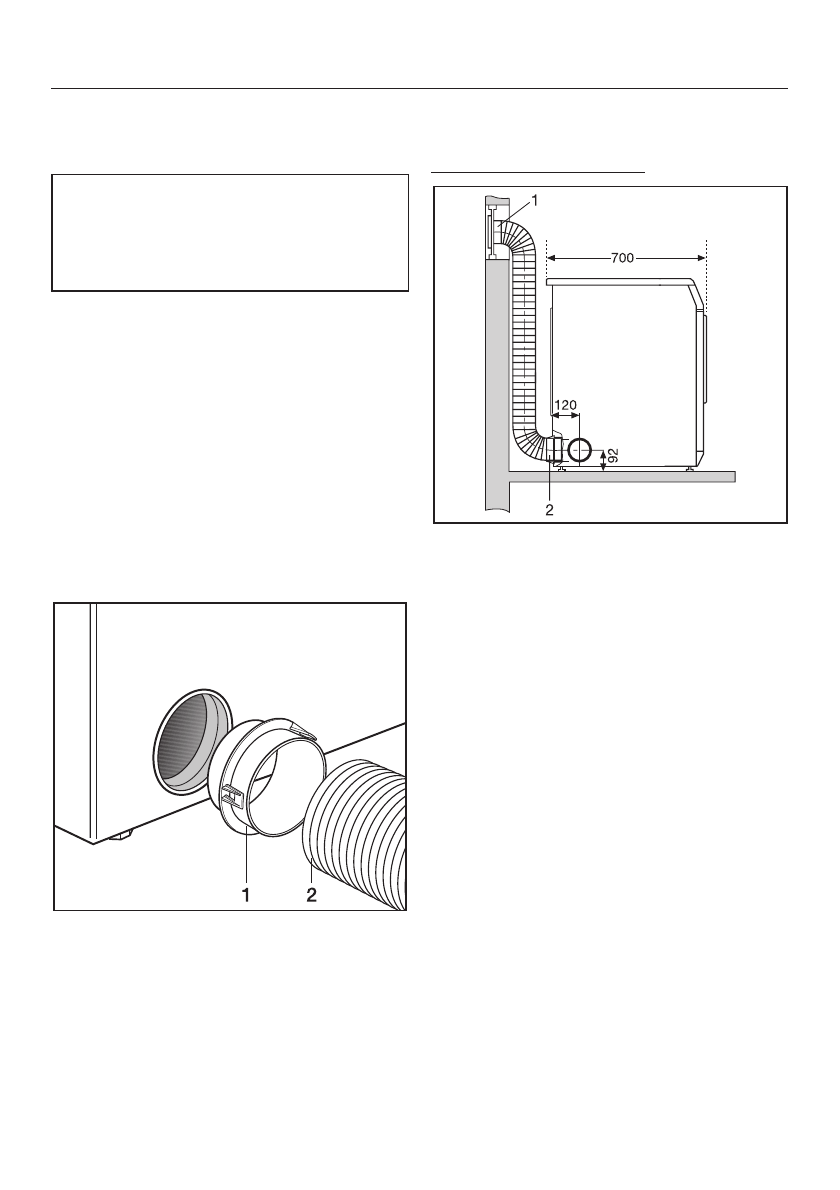 1

700

120

92

2

1 2