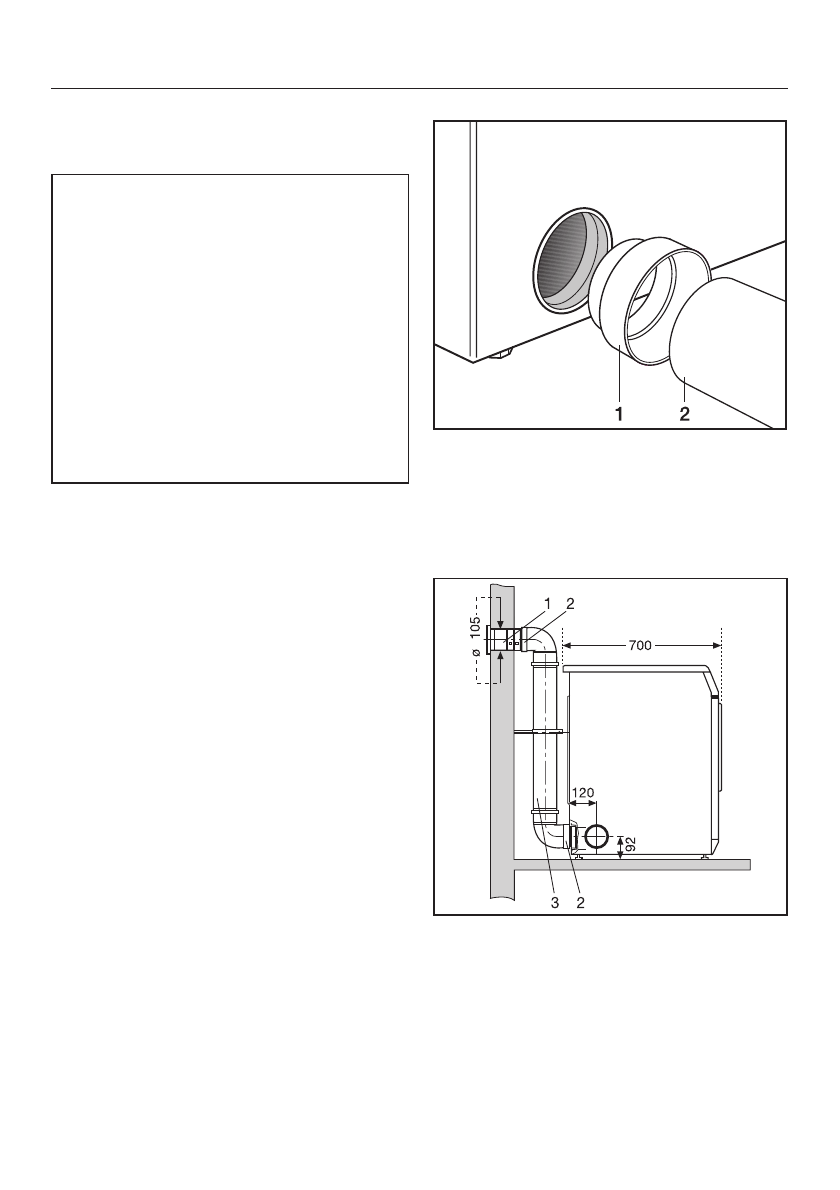 1 2

ø 105

1 2

700

120

92

3 2