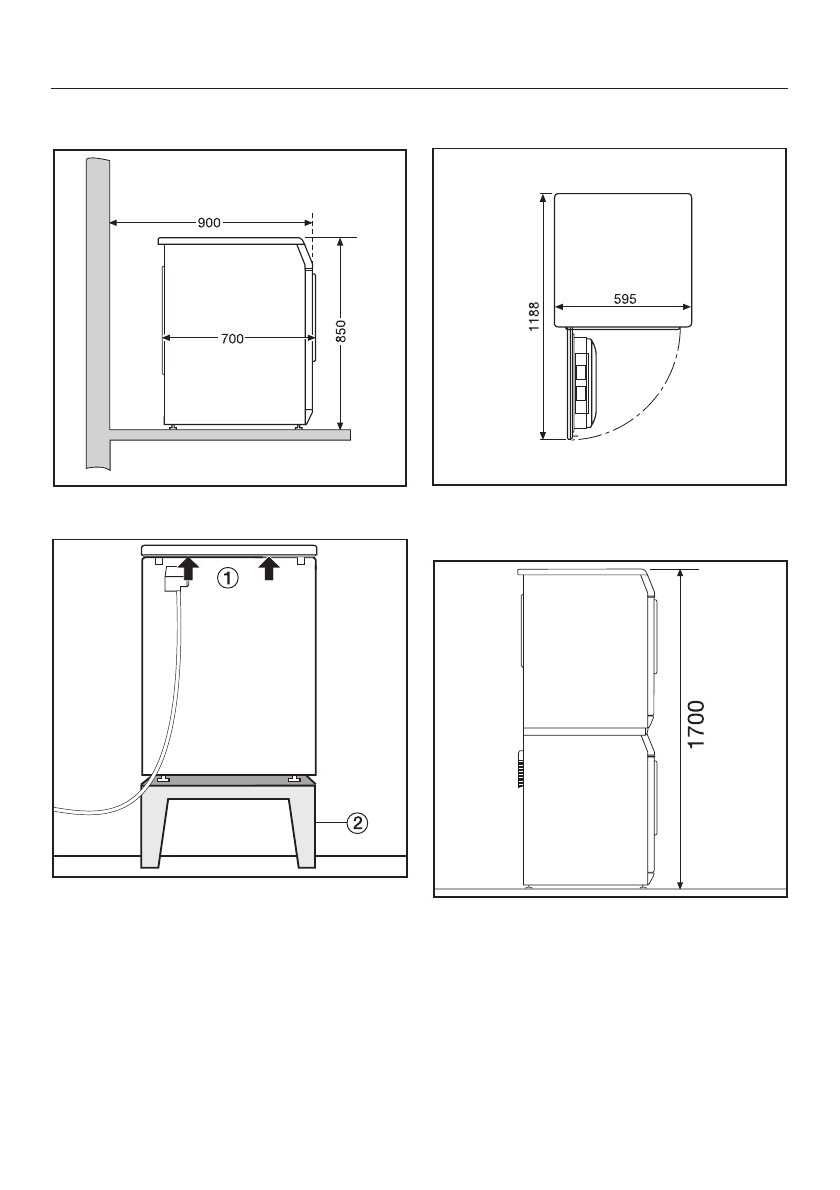 900

700

850

1188

595

①

②

1700