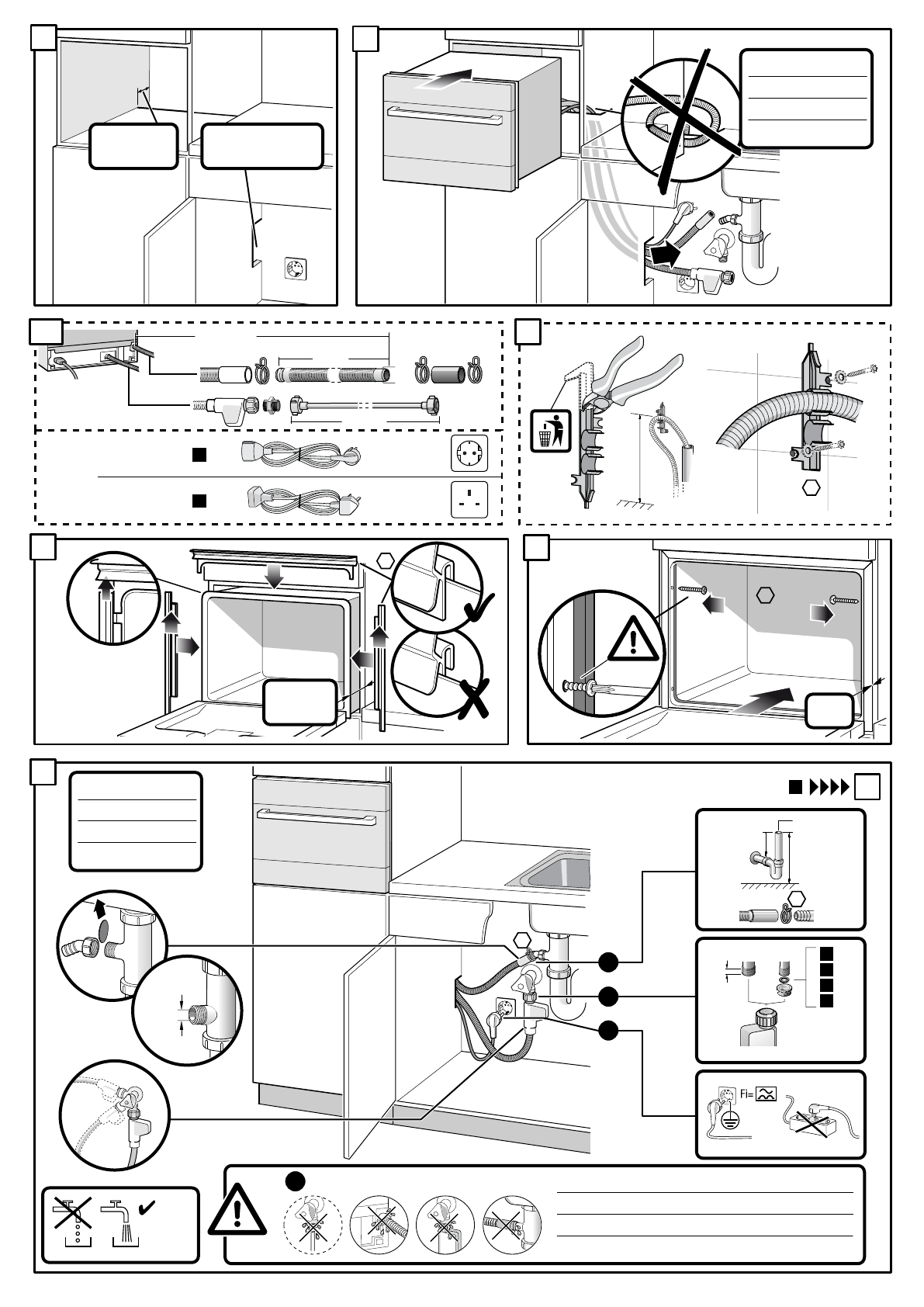 Fi=