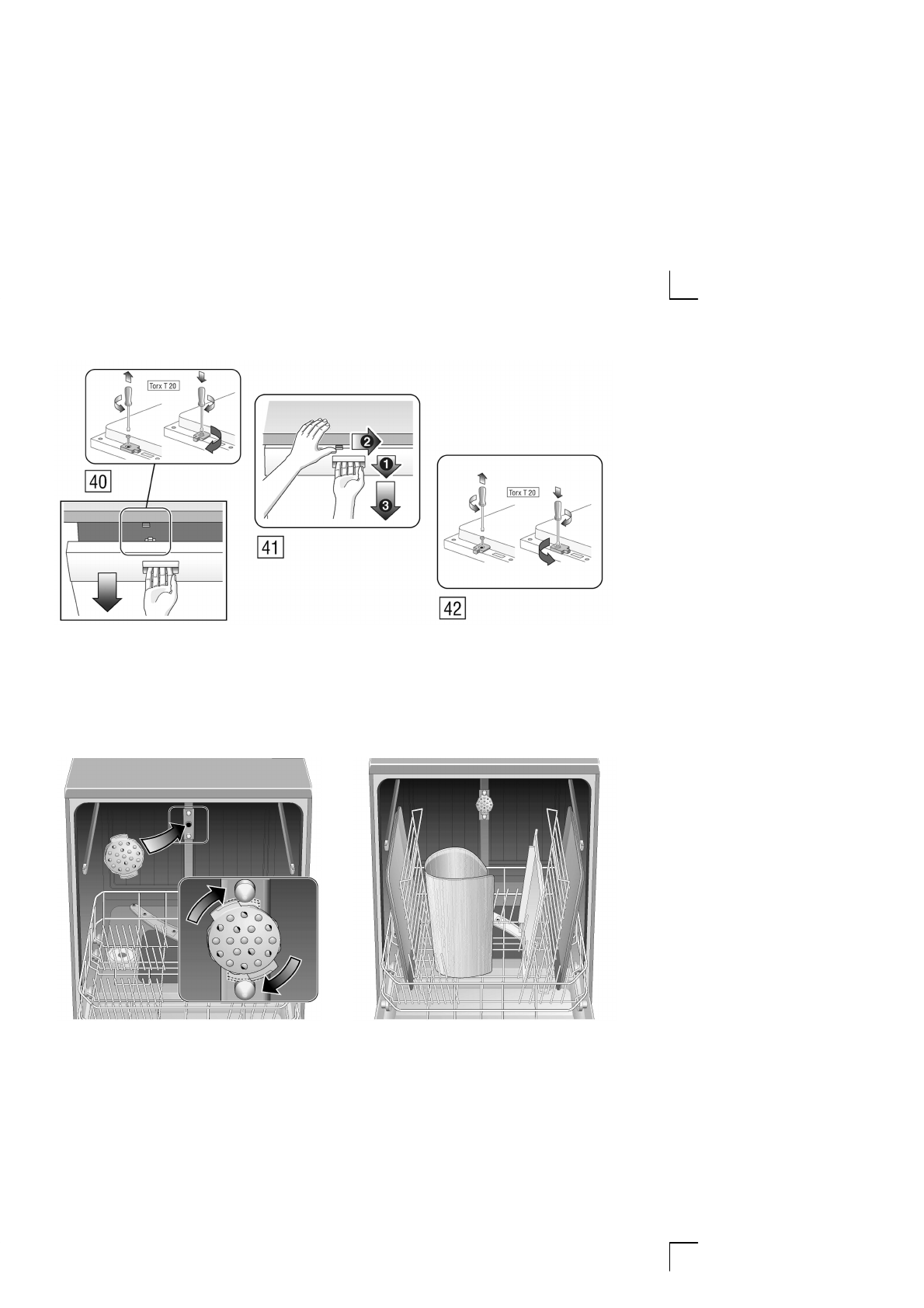 Torx T 20

40

2
1
3

41

Torx T 20

42