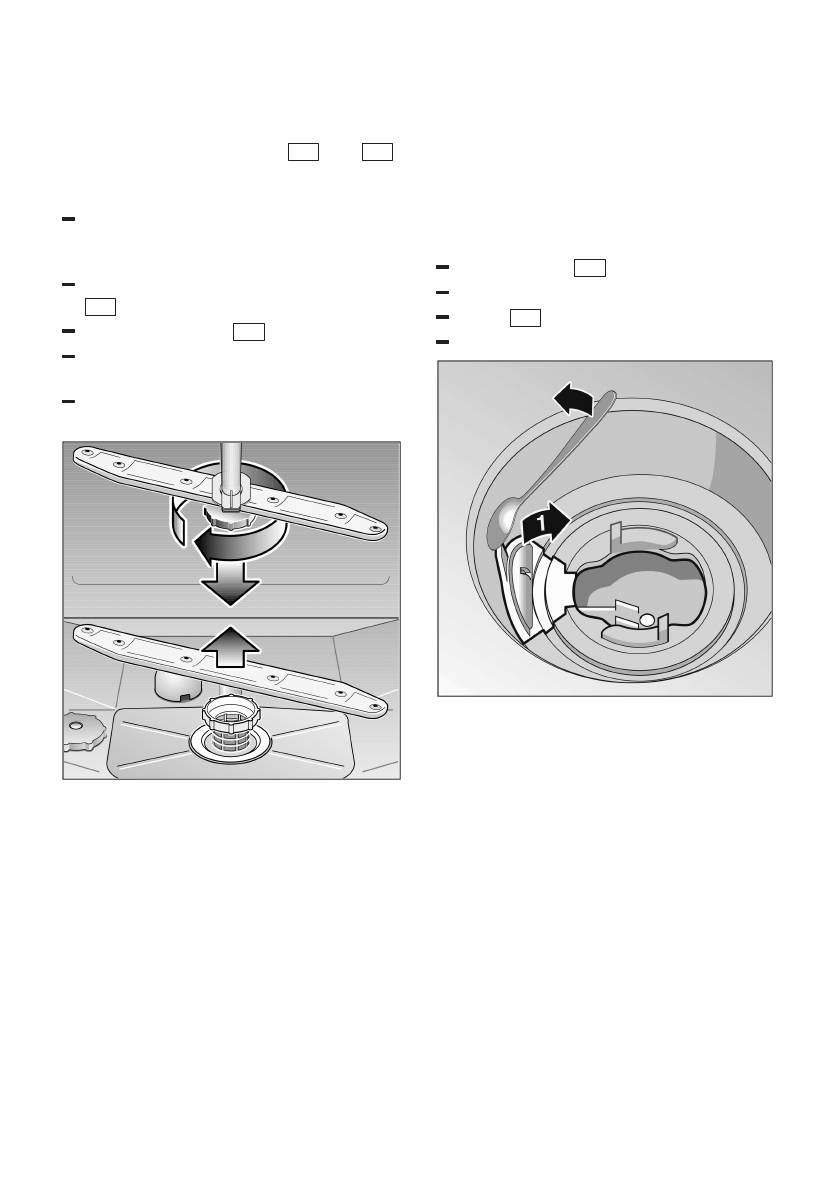 1