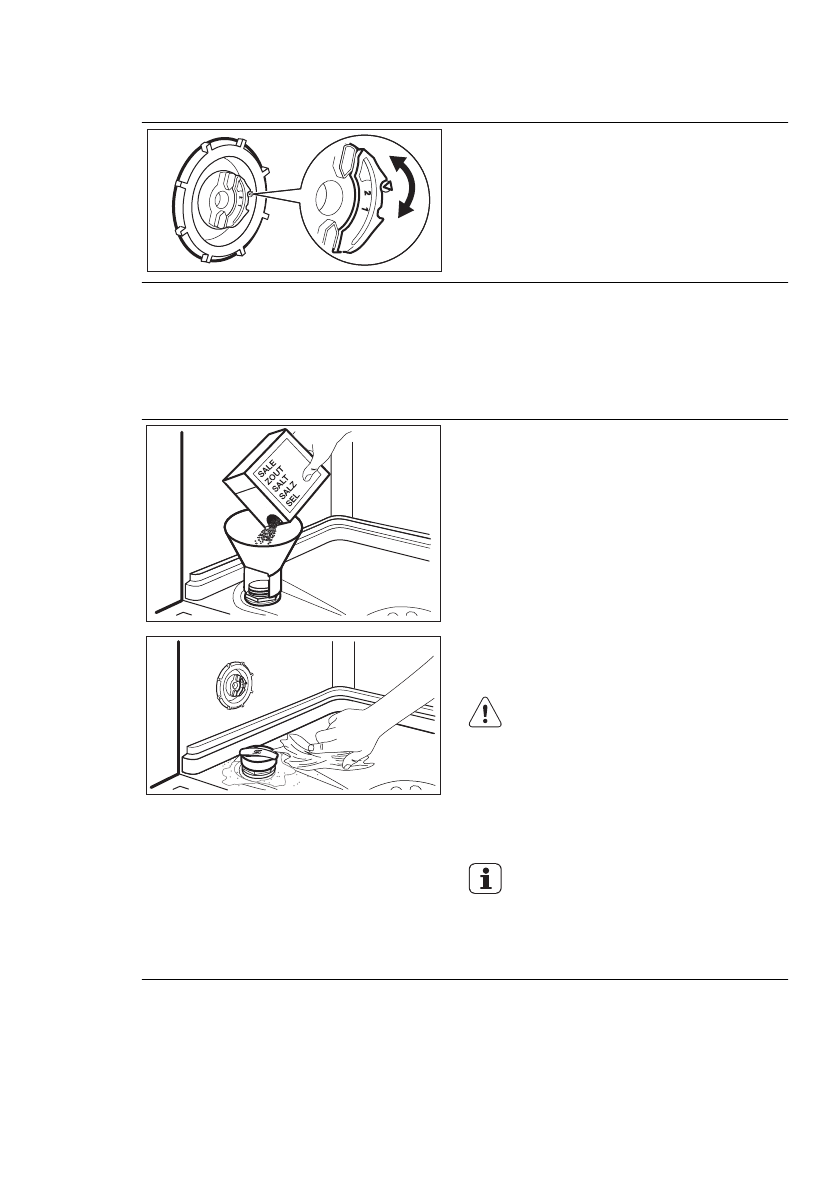 2
1

SALE
ZOUT
SALT
SALZ
SEL