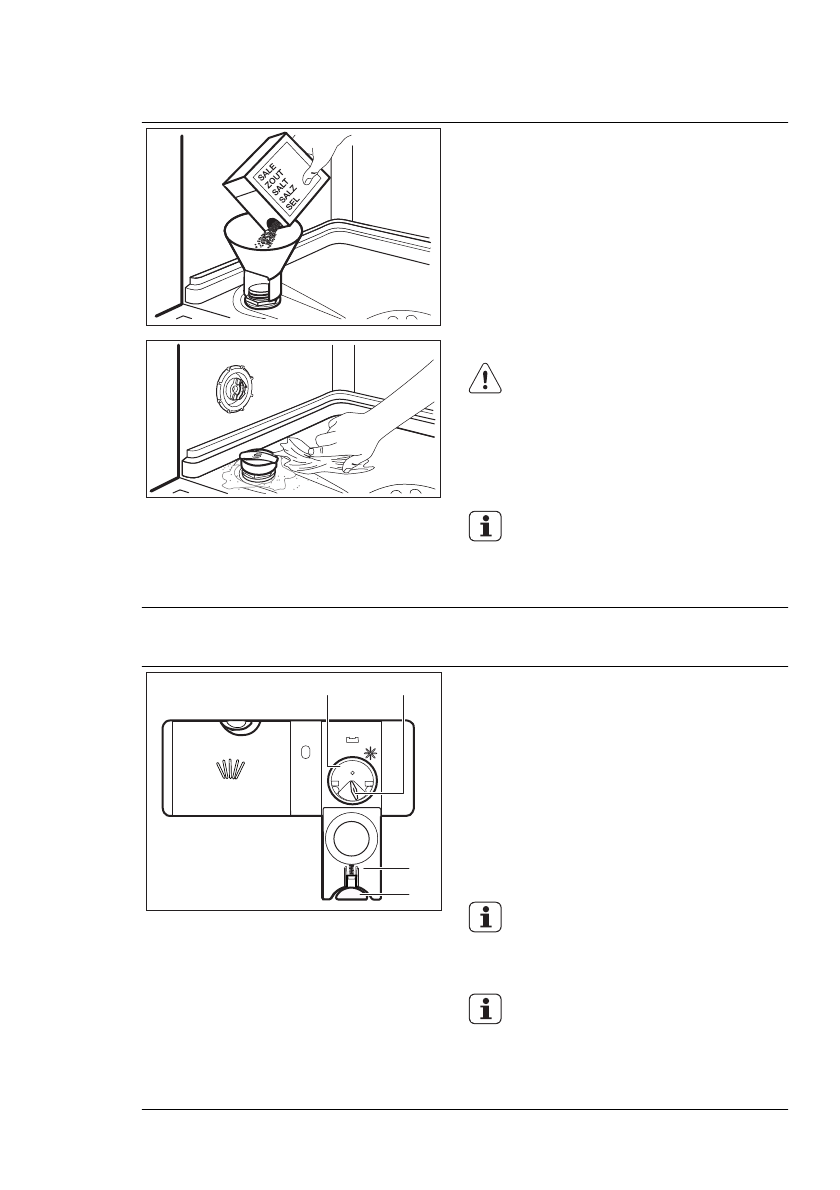 SALE
ZOUT
SALT
SALZ
SEL