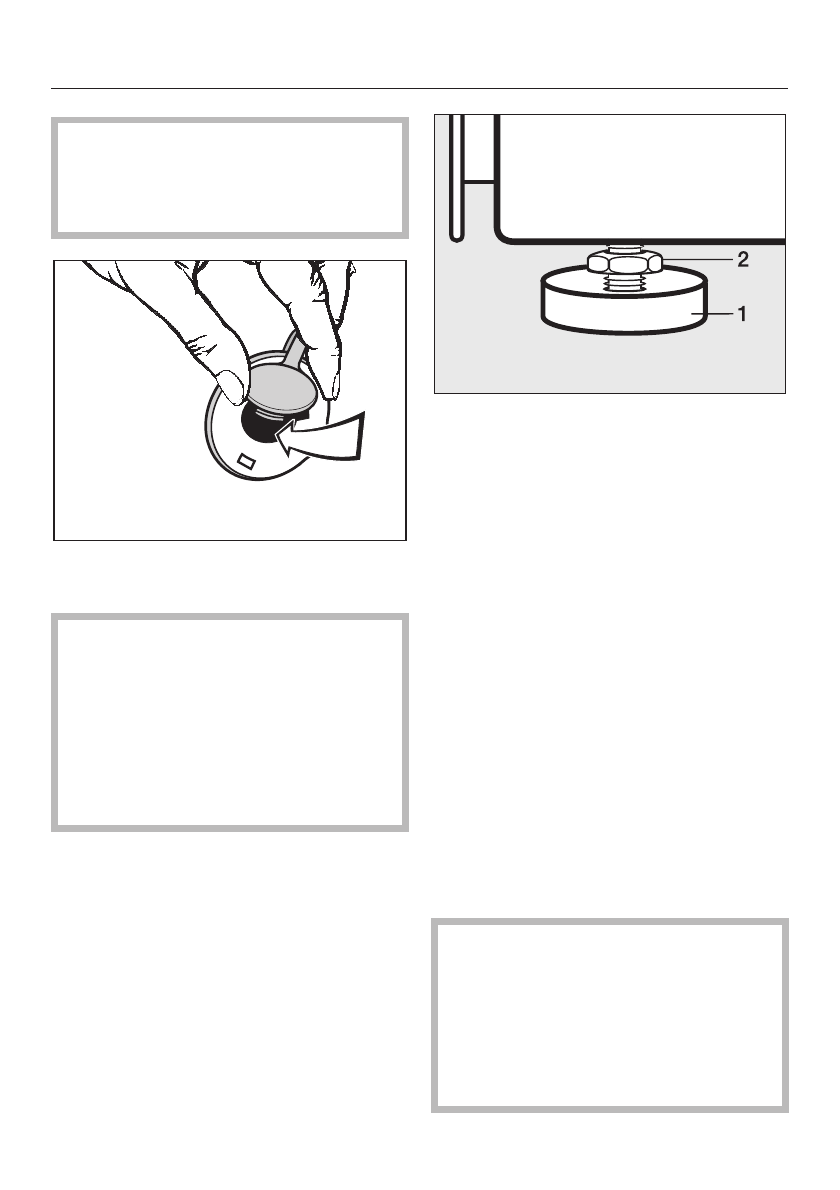 2

1