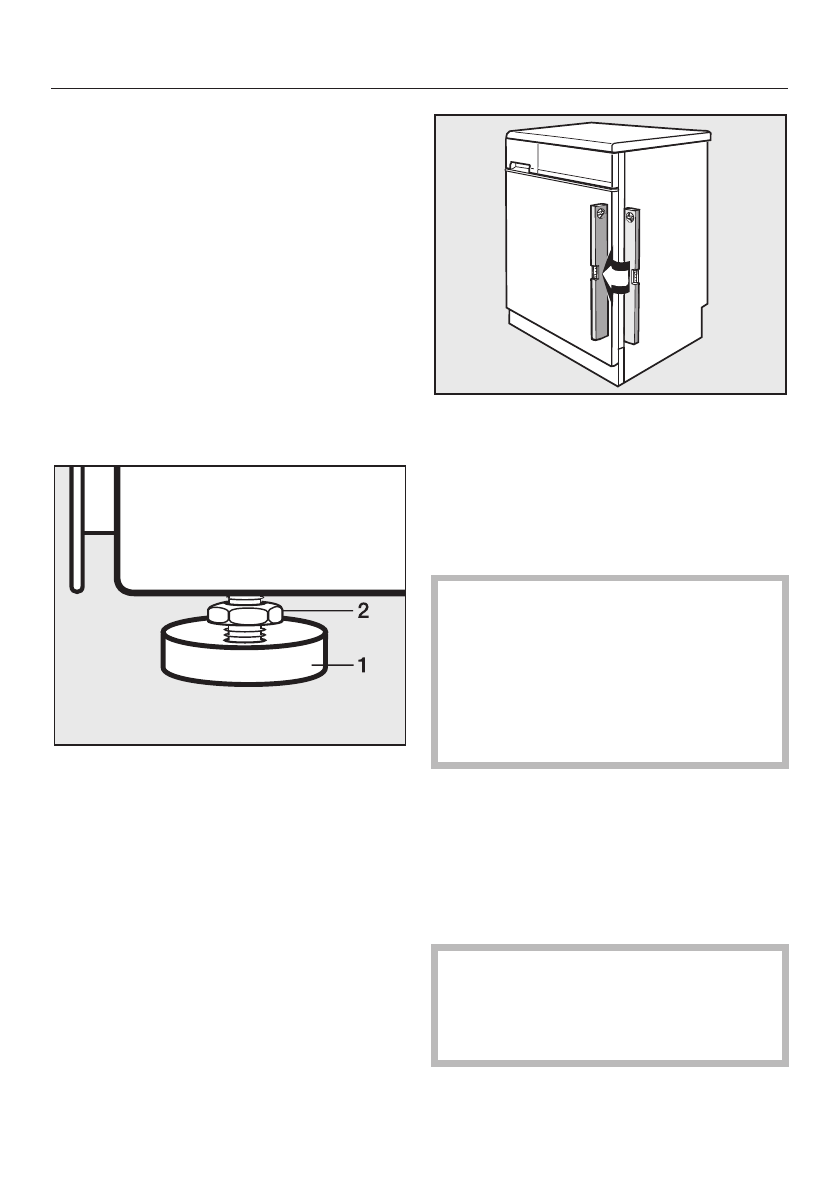 2

1