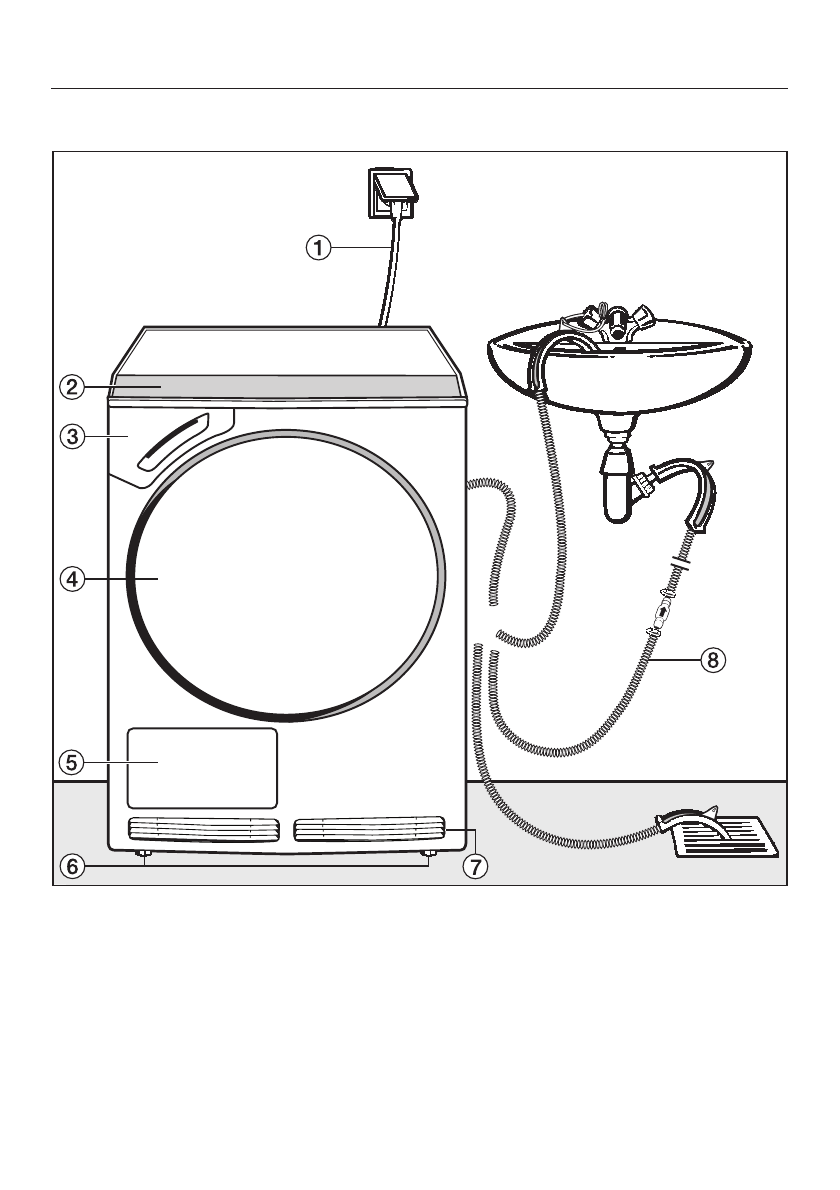 ①
②
③
④
⑤
⑥
⑦
⑧