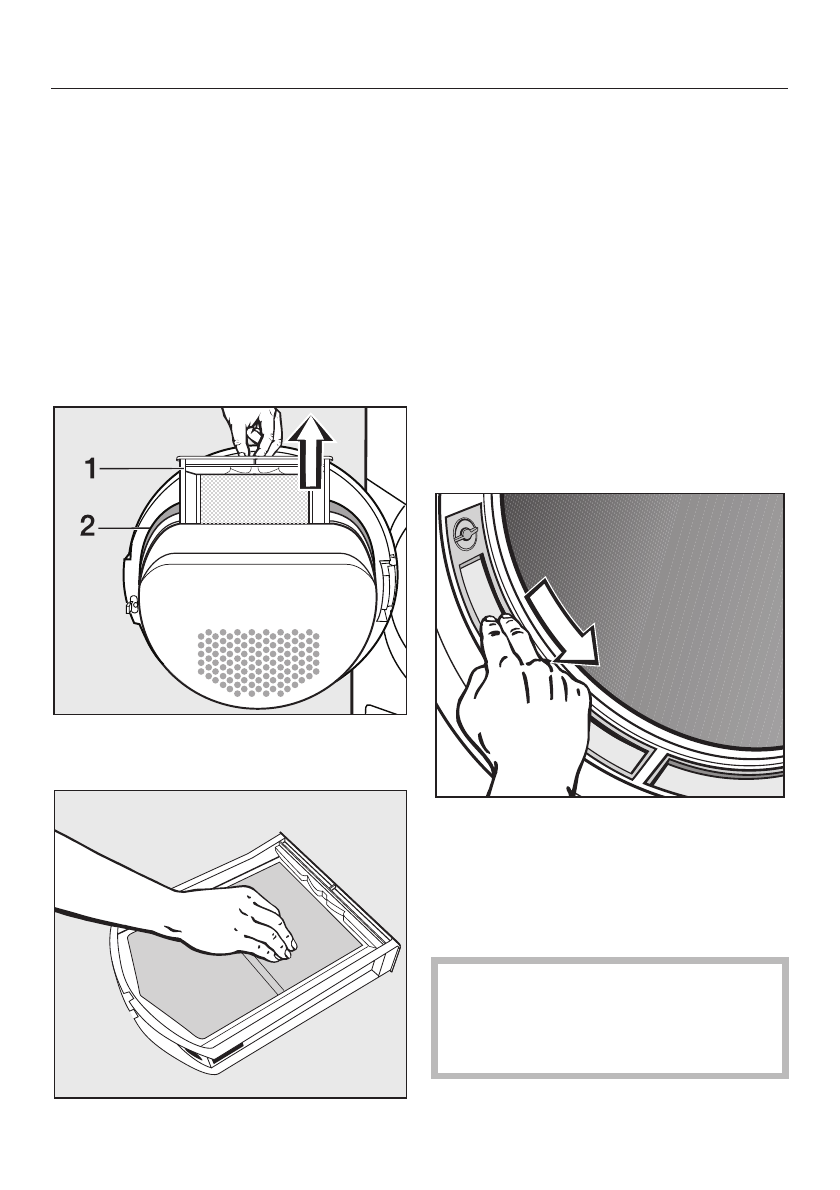 1
2