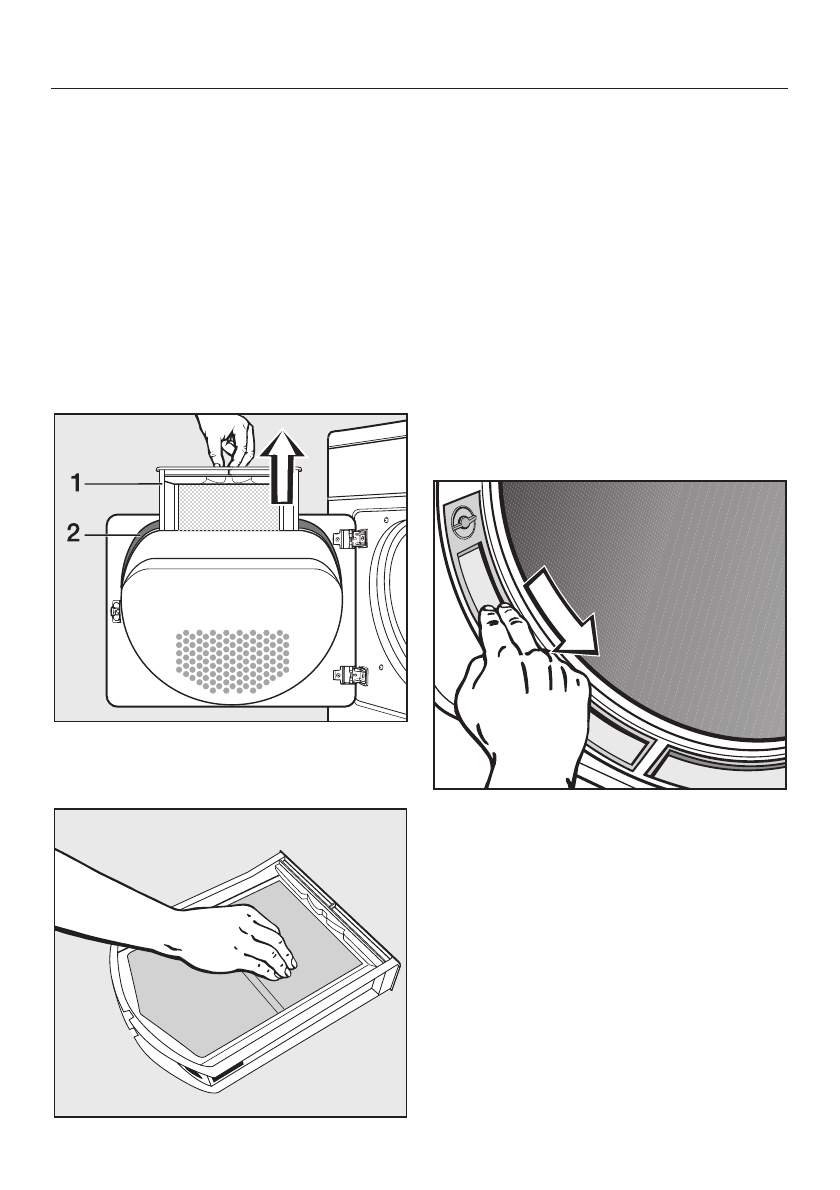 1
2