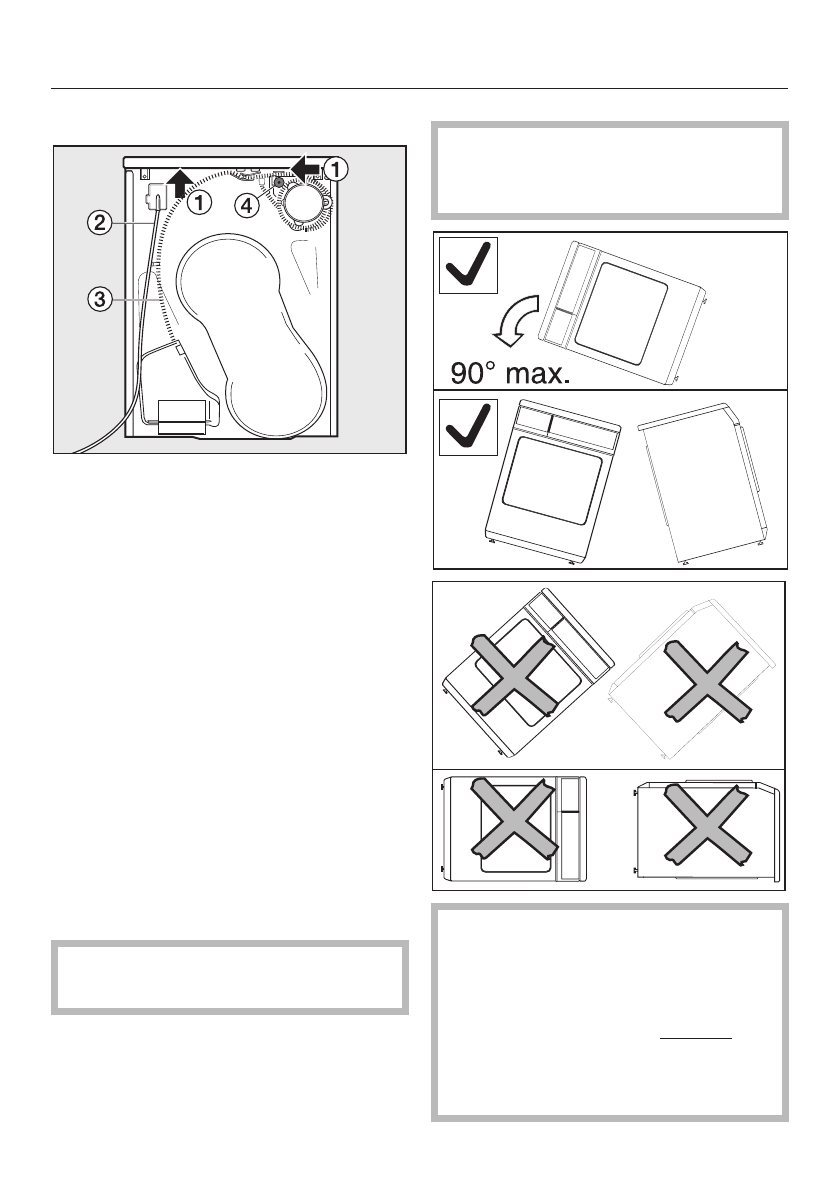 ① ① ② ③ ④

90° max.