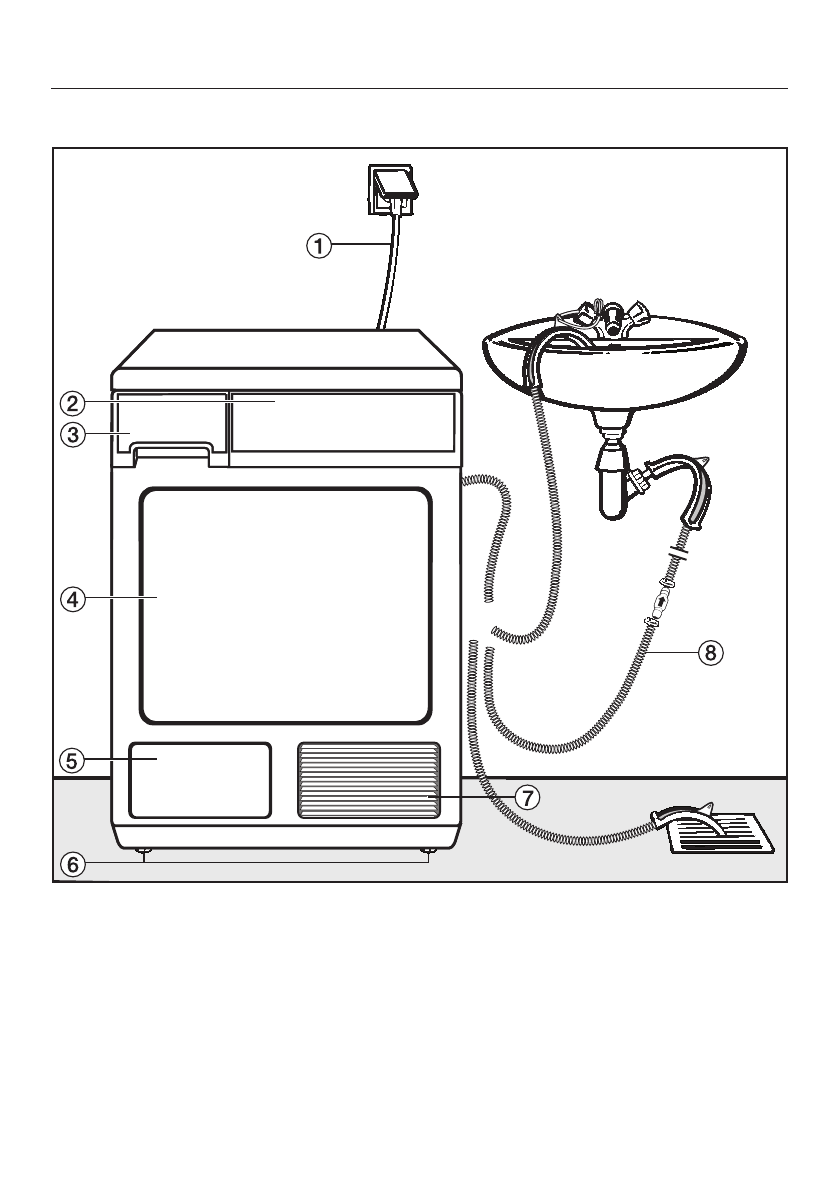 ①
②
③
④
⑤
⑥
⑦
⑧