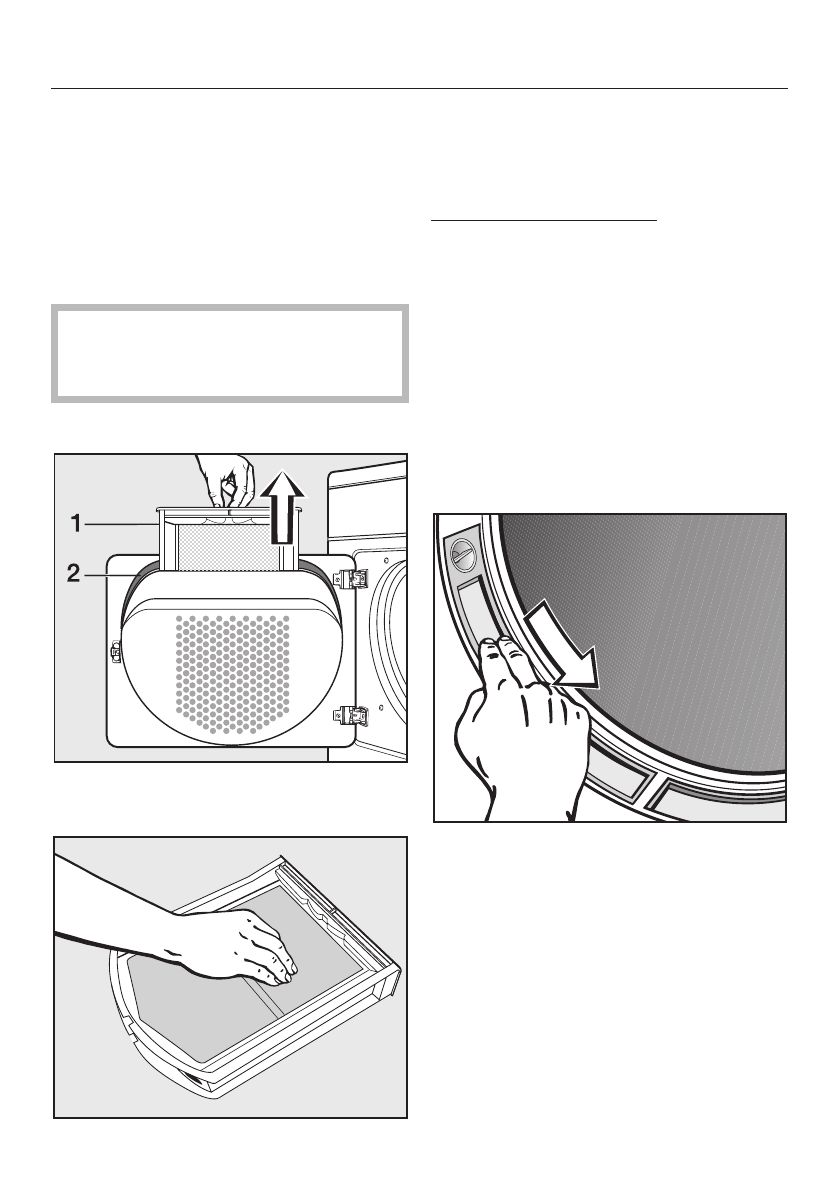 1
2