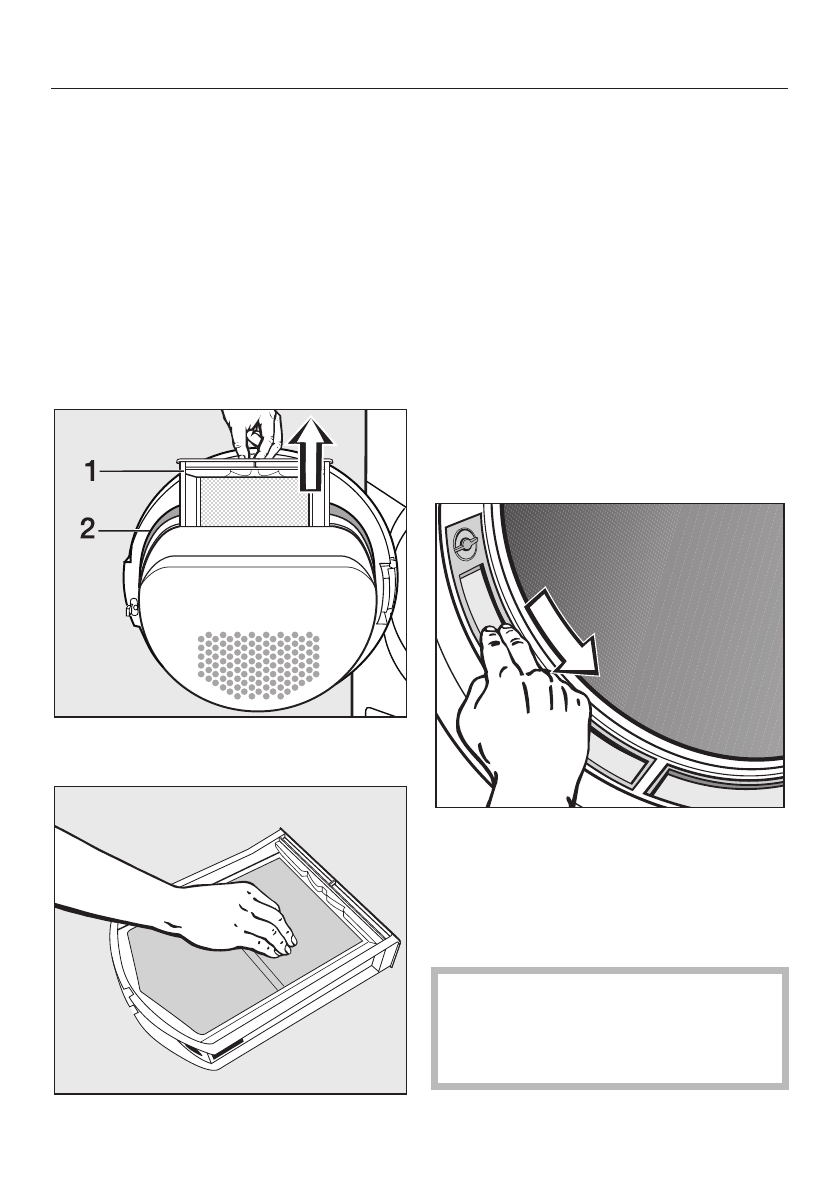 1
2