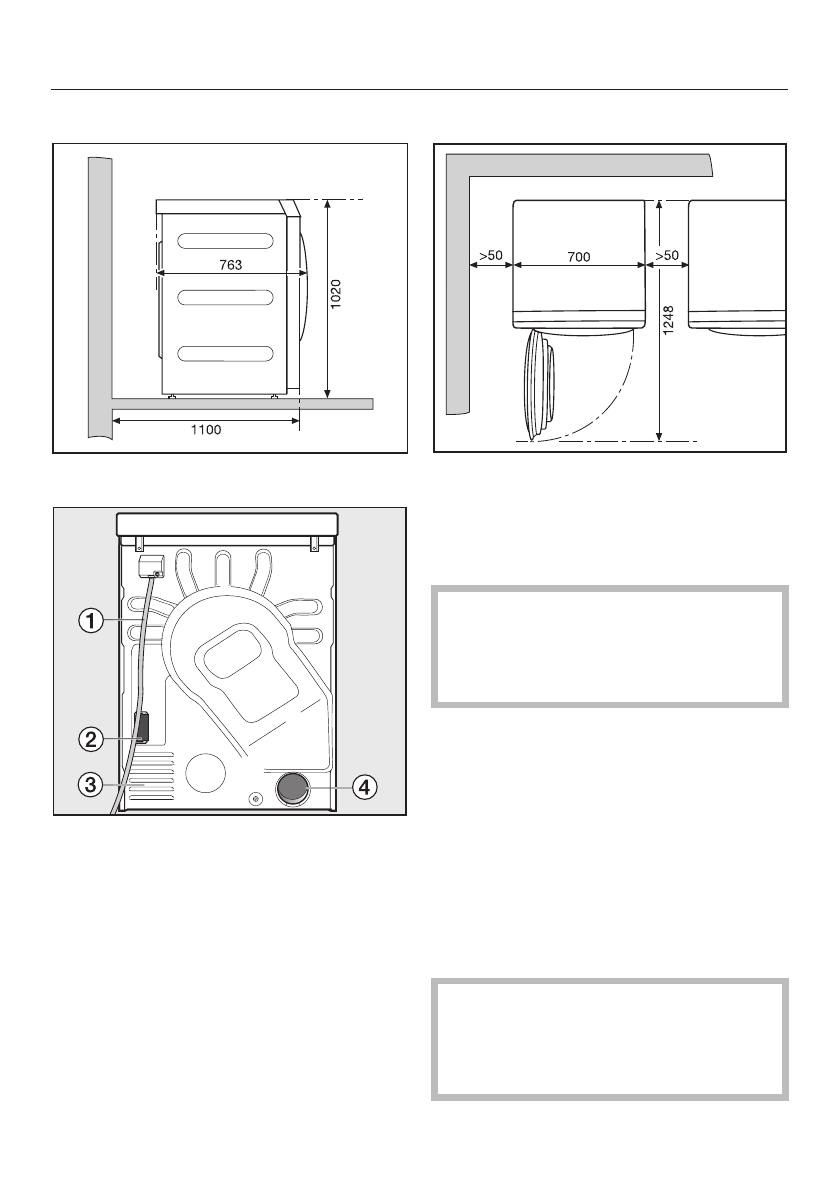 763

1020

1100

>50

700

>50

1248

①

②

③

④