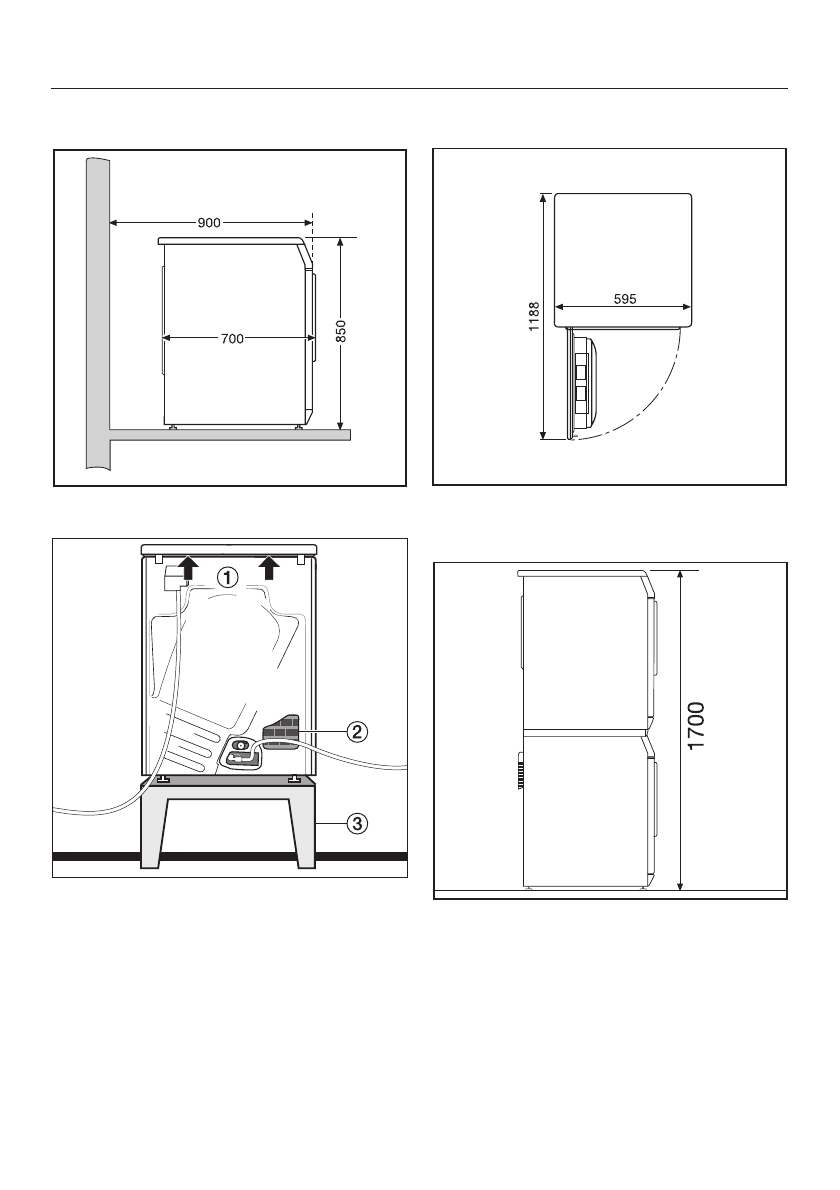 900

700

850

1188

595

①

②

③

1700