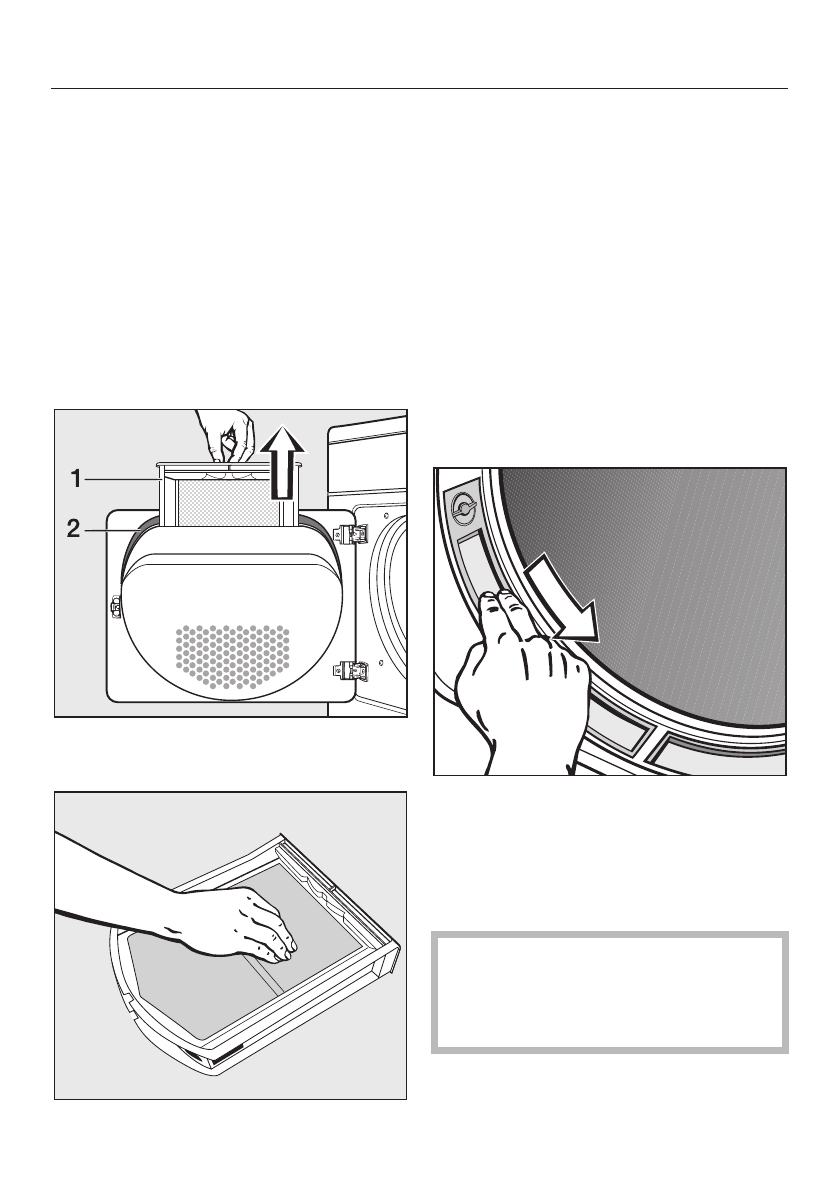 1

2