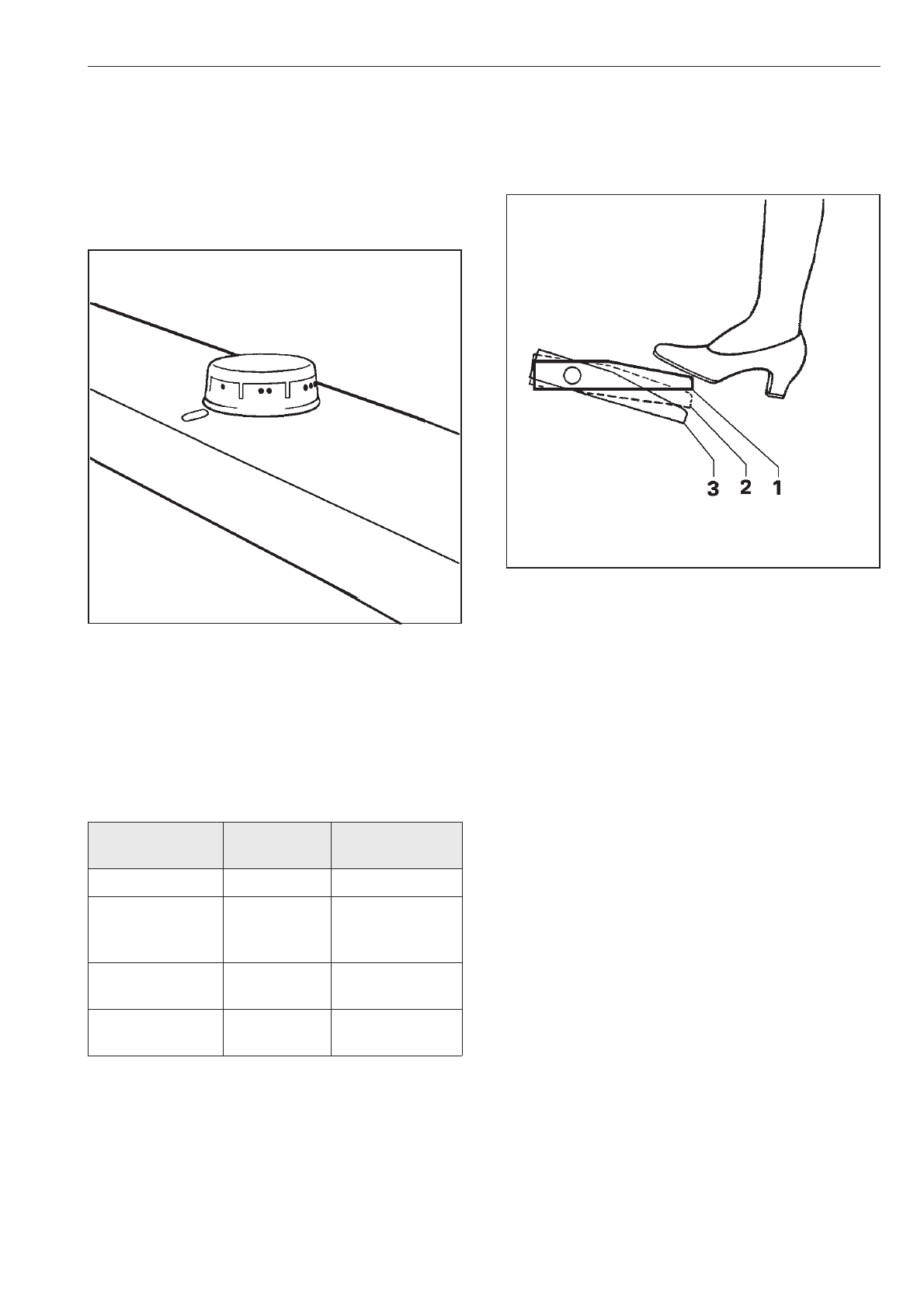 3 2 1