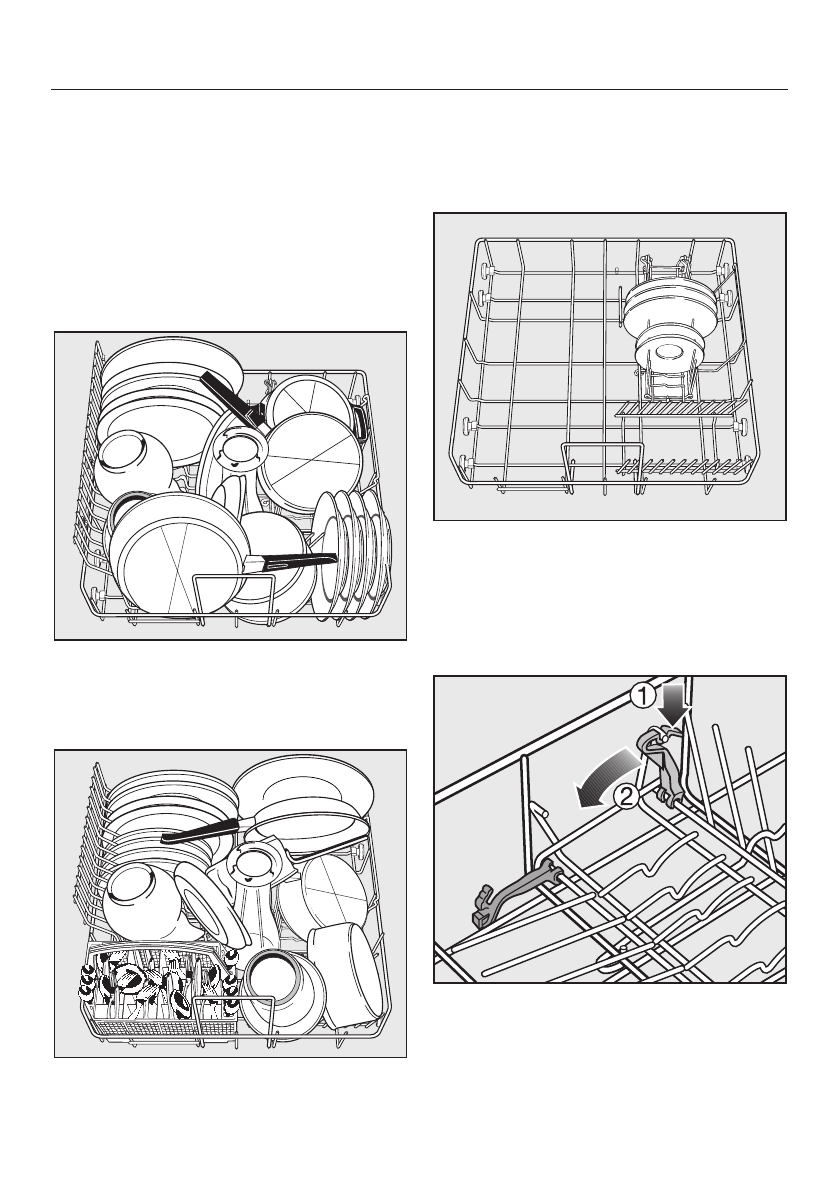 1
2