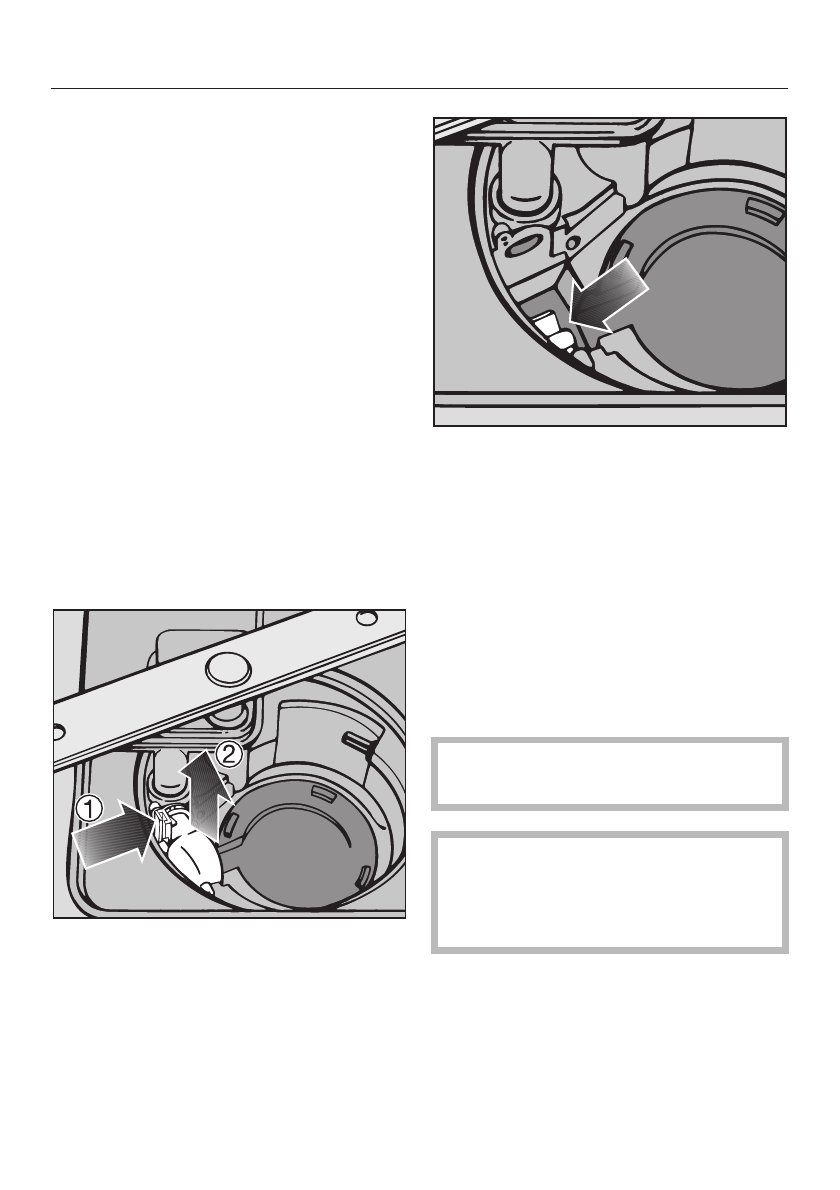 1

2