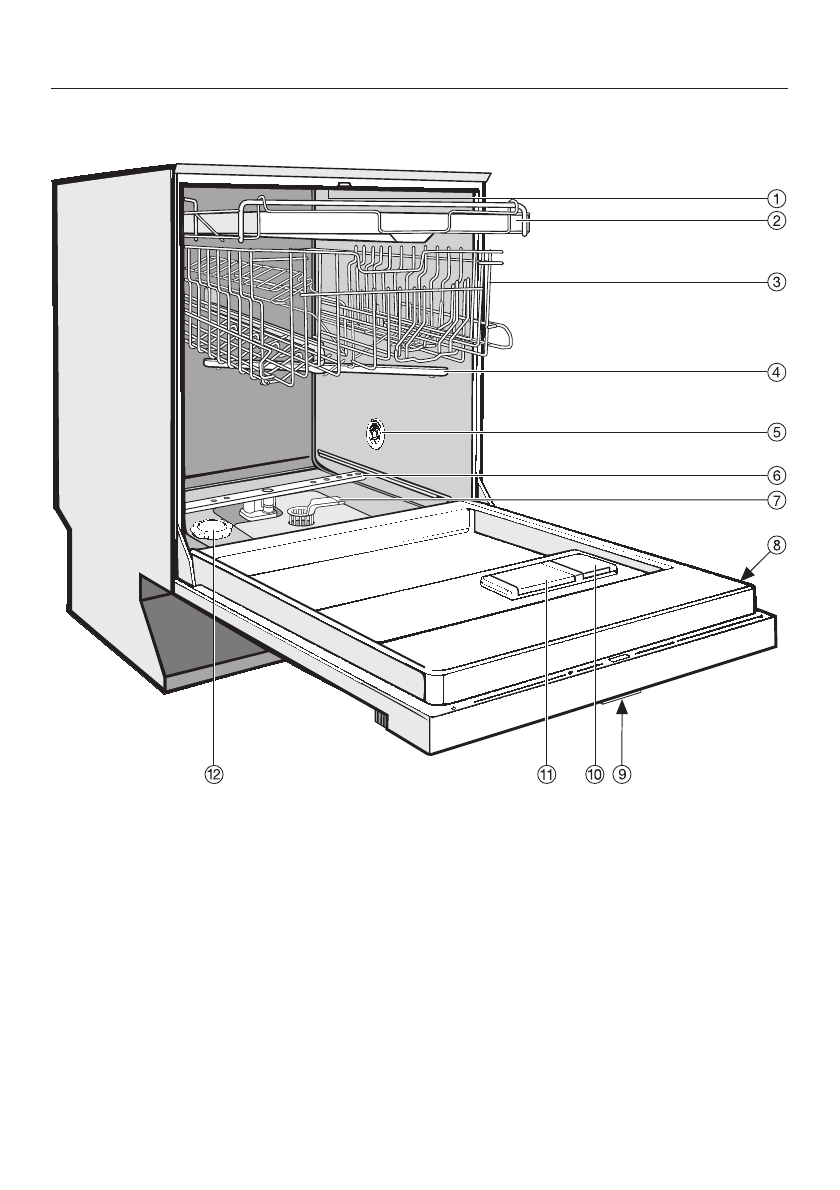 ①
②
③
④
⑤
⑥
⑦
⑧
⑫
⑪
⑩
⑨