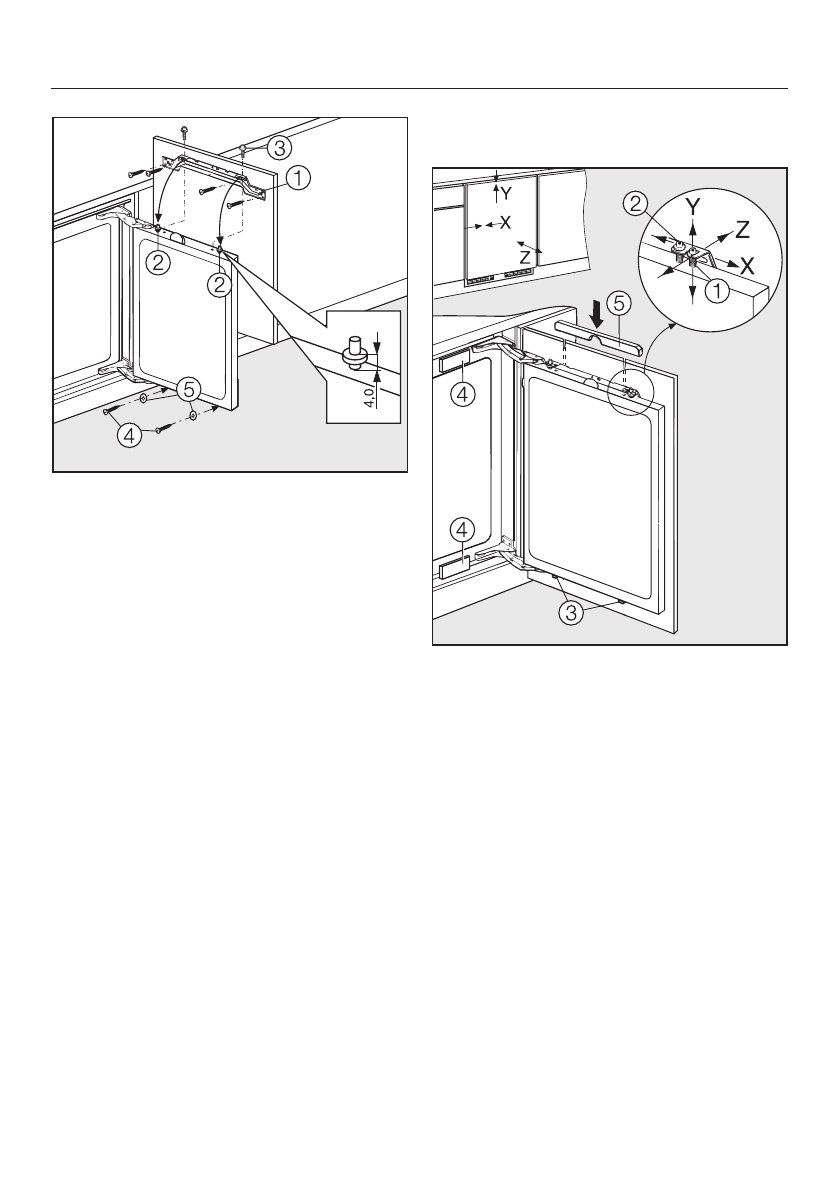 3
1
2
2
4.0
5
4

Y
X
Z
2
Y
Z
X
1
5
4
4
3