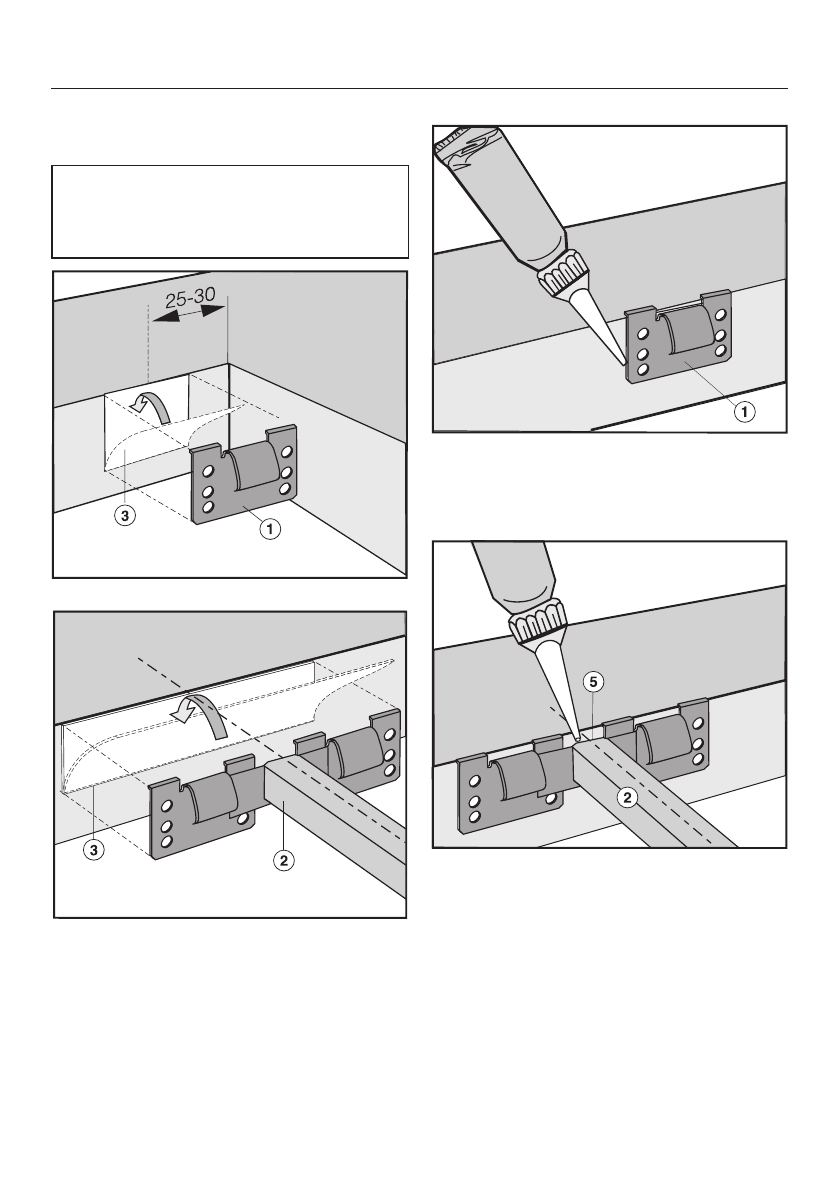 25-30

3

1

3

2

1

5

2