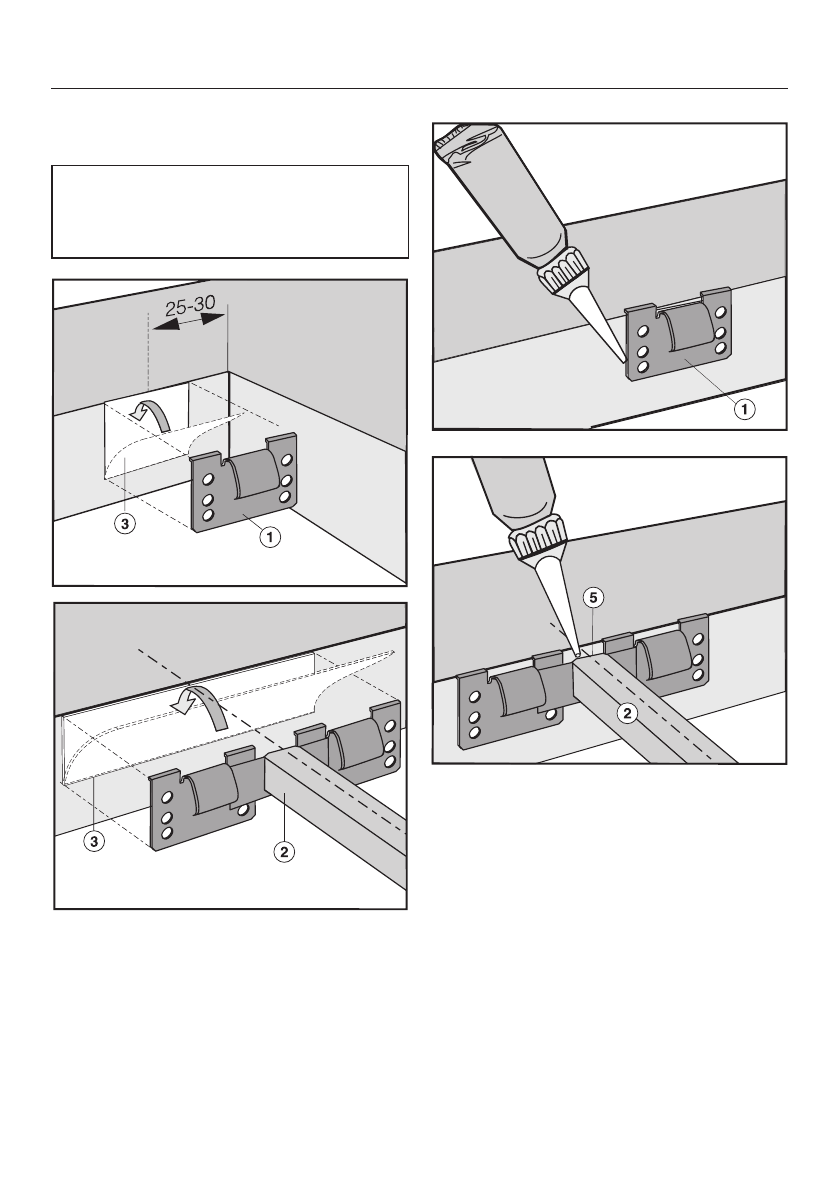 25-30

3

1

3

2

1

5

2