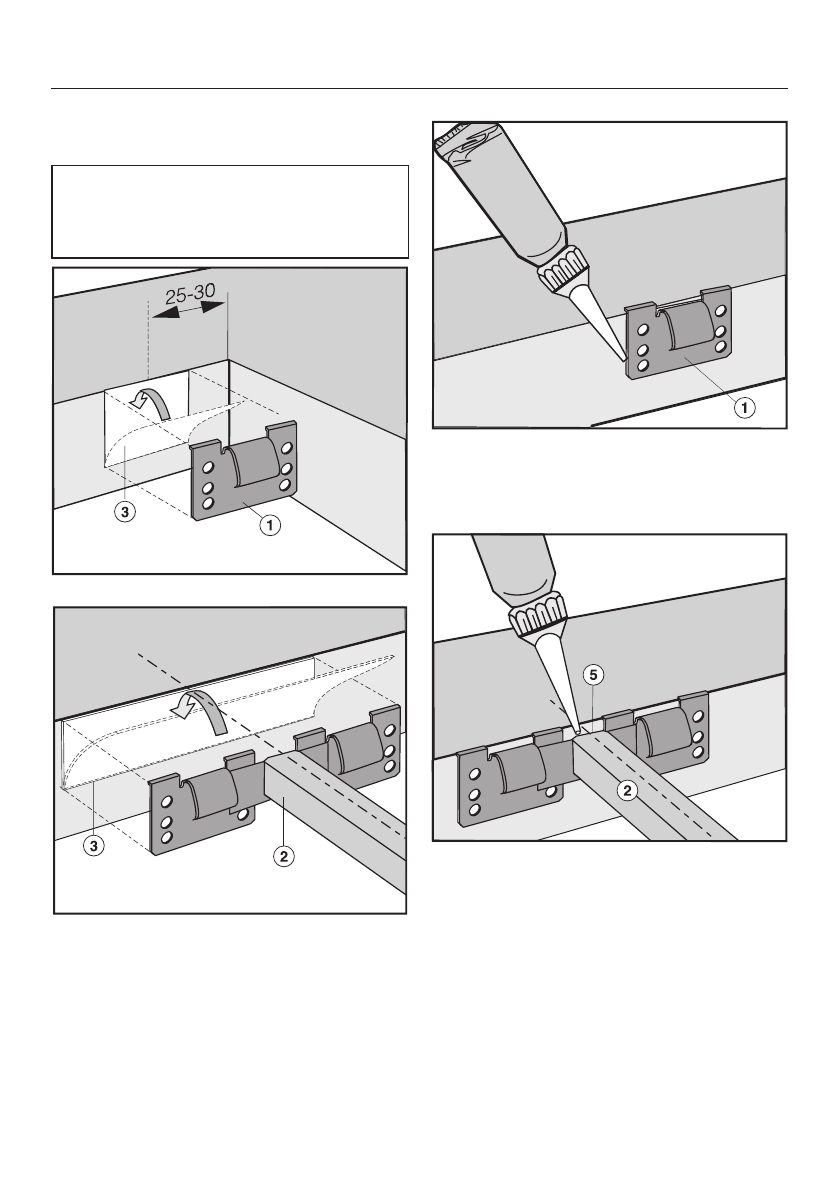 25-30

3

1

3

2

1

5

2