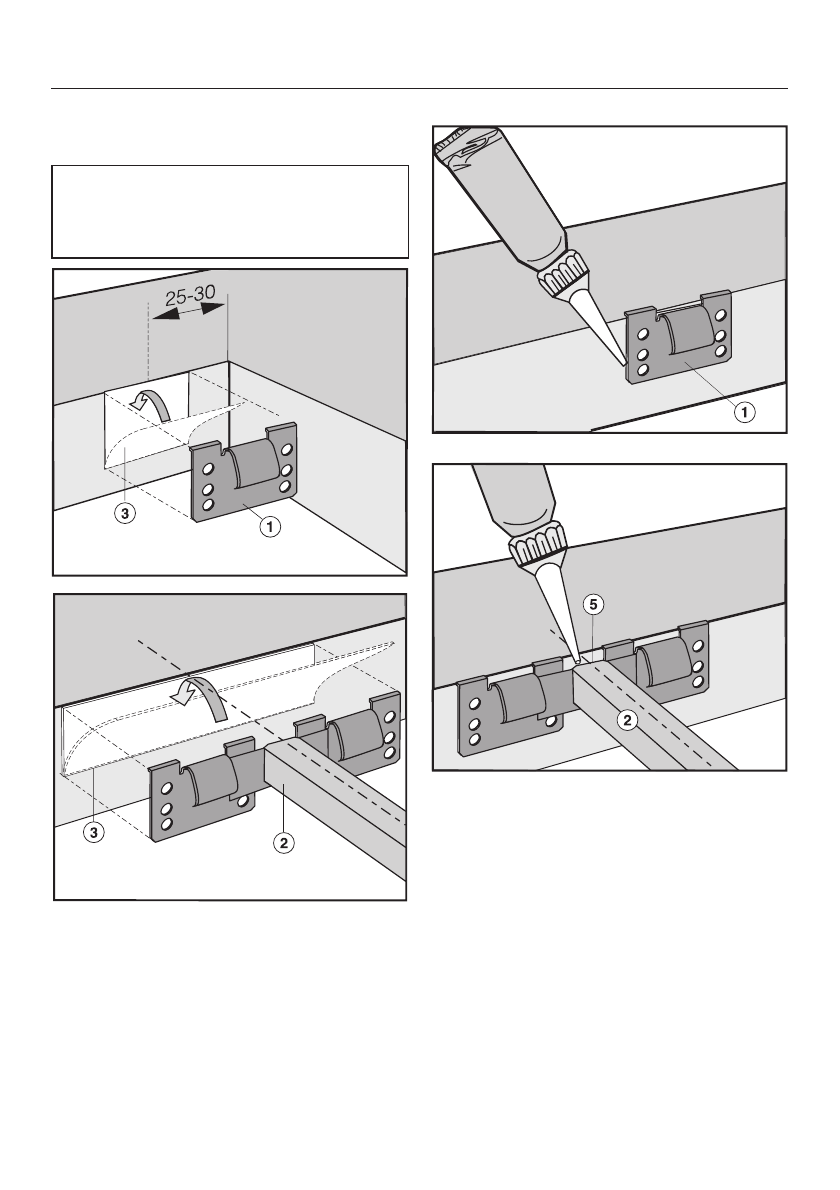 25-30

3

1

3

2

1

5

2