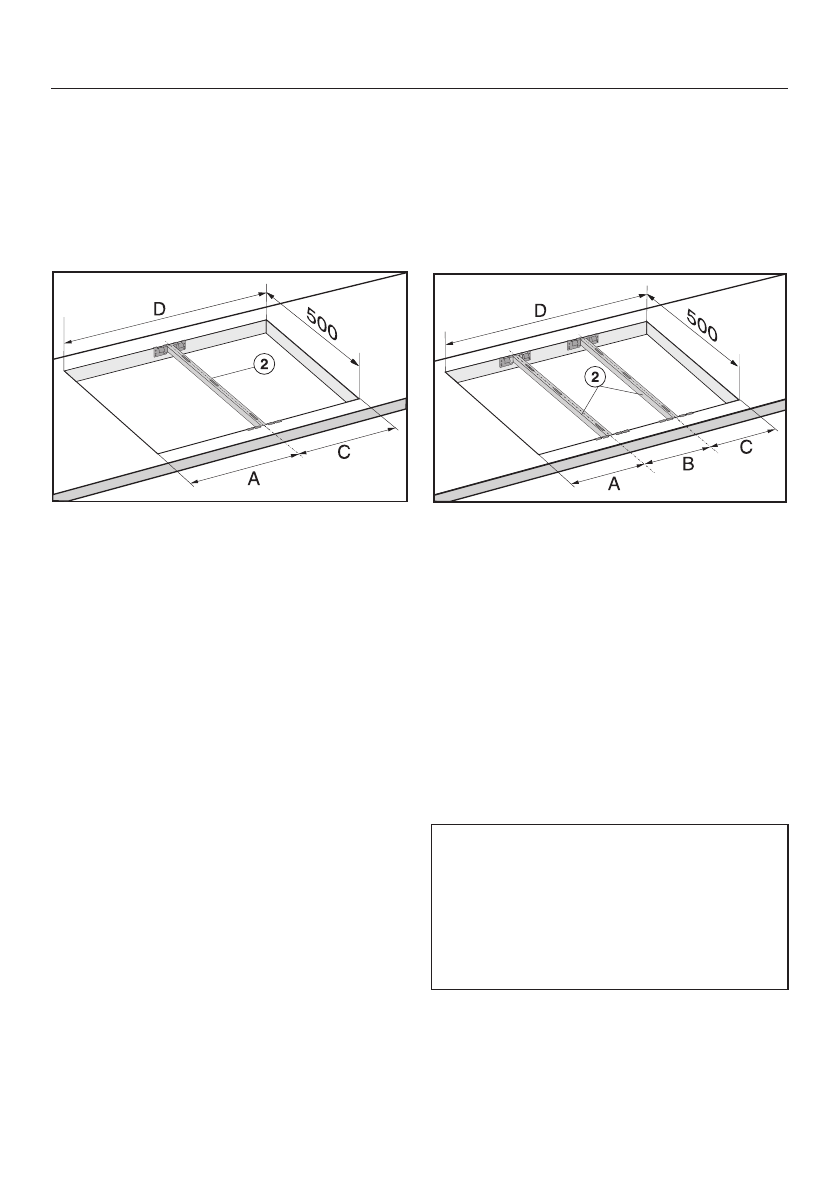 D
500
2
A
C

D
500
2
A
B
C