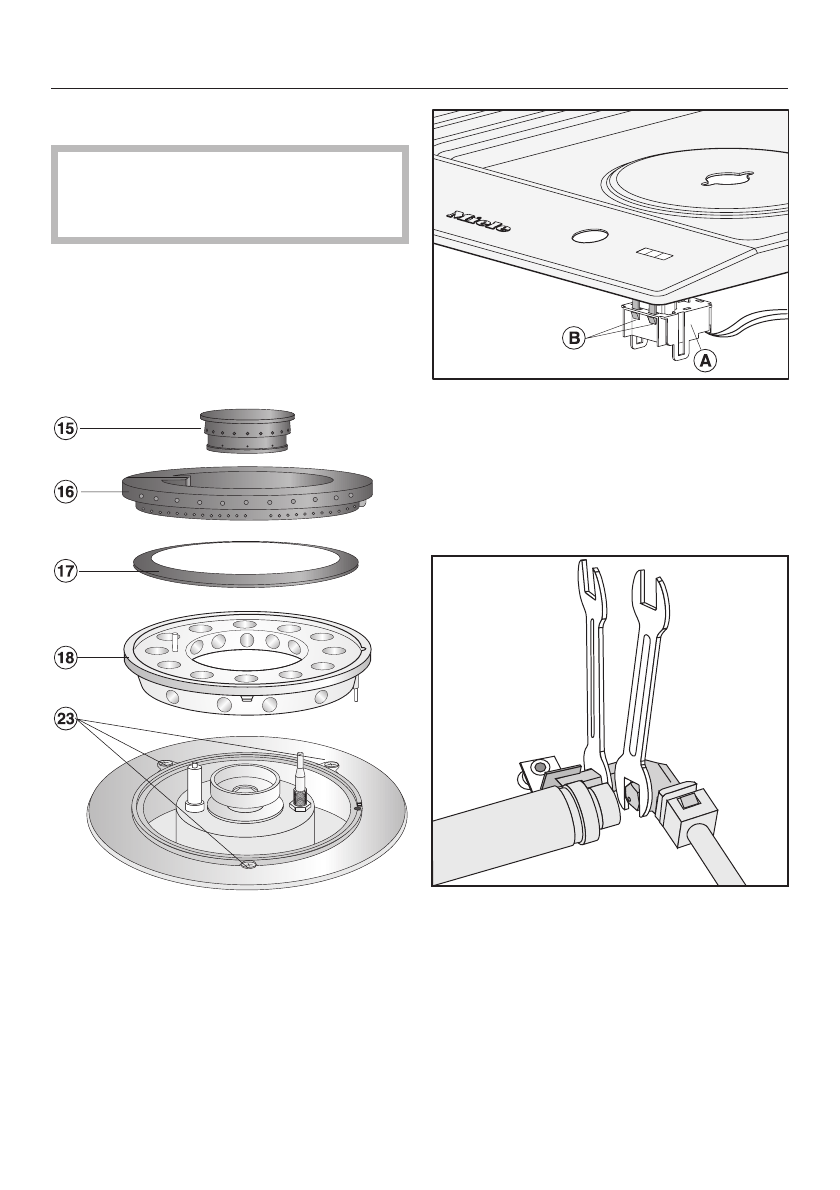 Miele

B

A

15

16

17

18

23