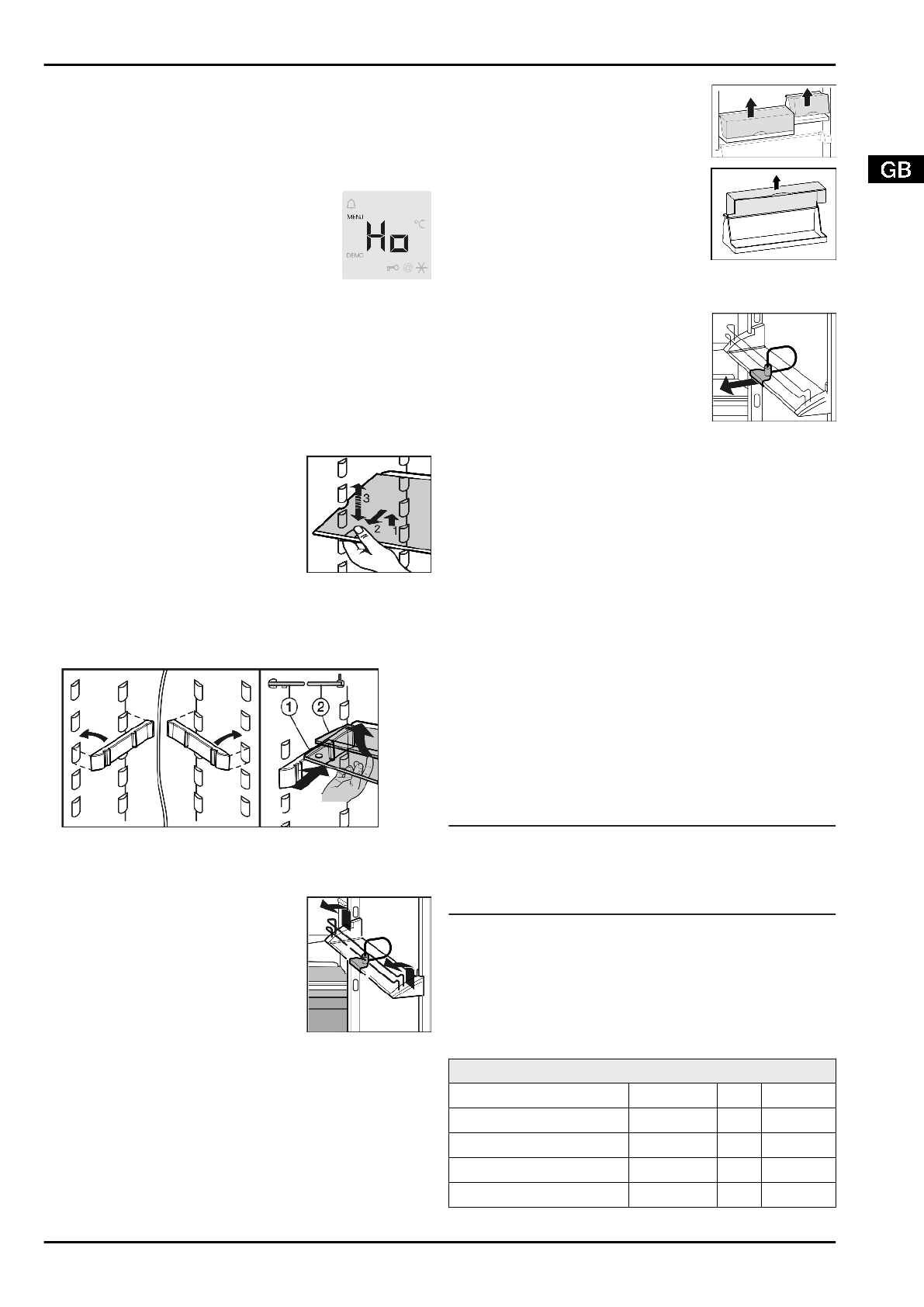 GB

MENU
Ho
°C
DEMO

3
2
1

1
2