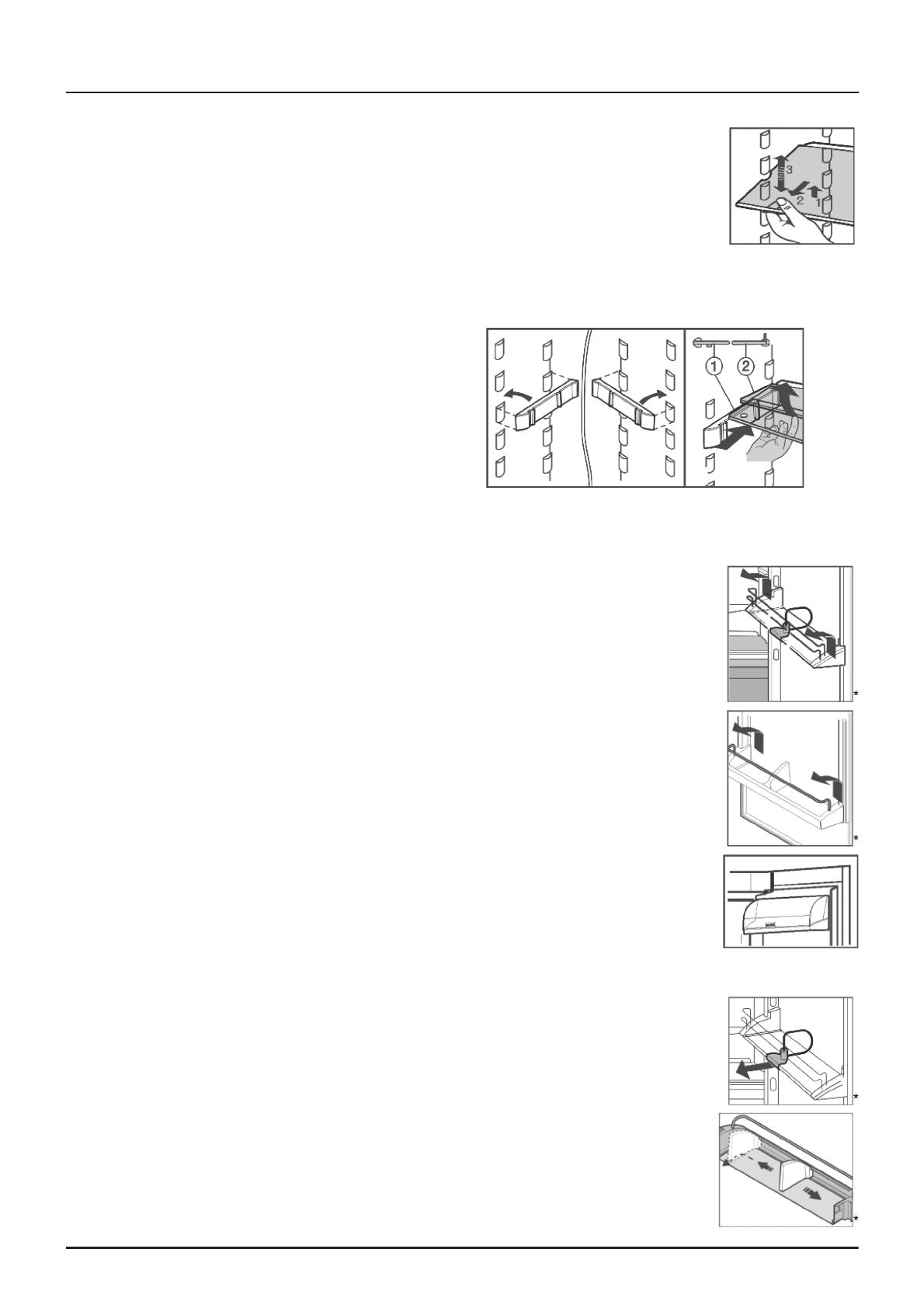 3
2
1

①
②

*

*

*

*