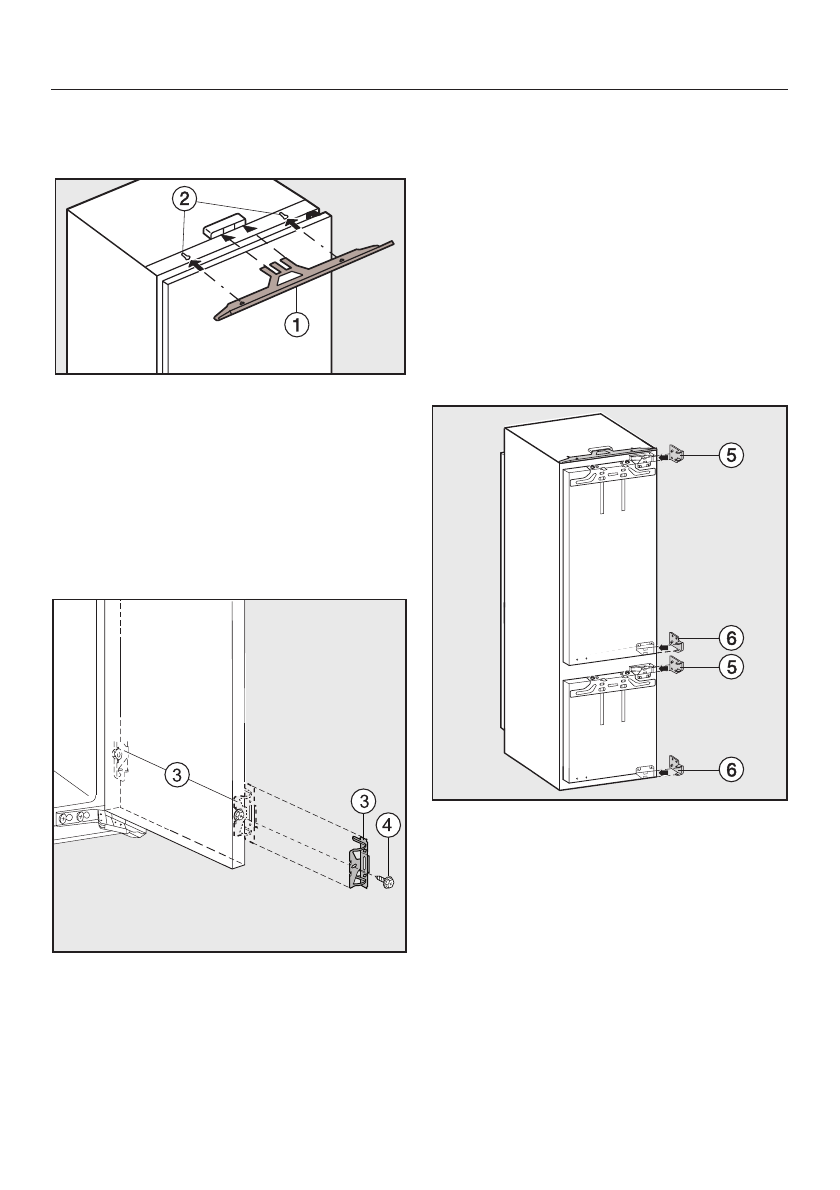 2
1
3
3
4
5
6
5
6