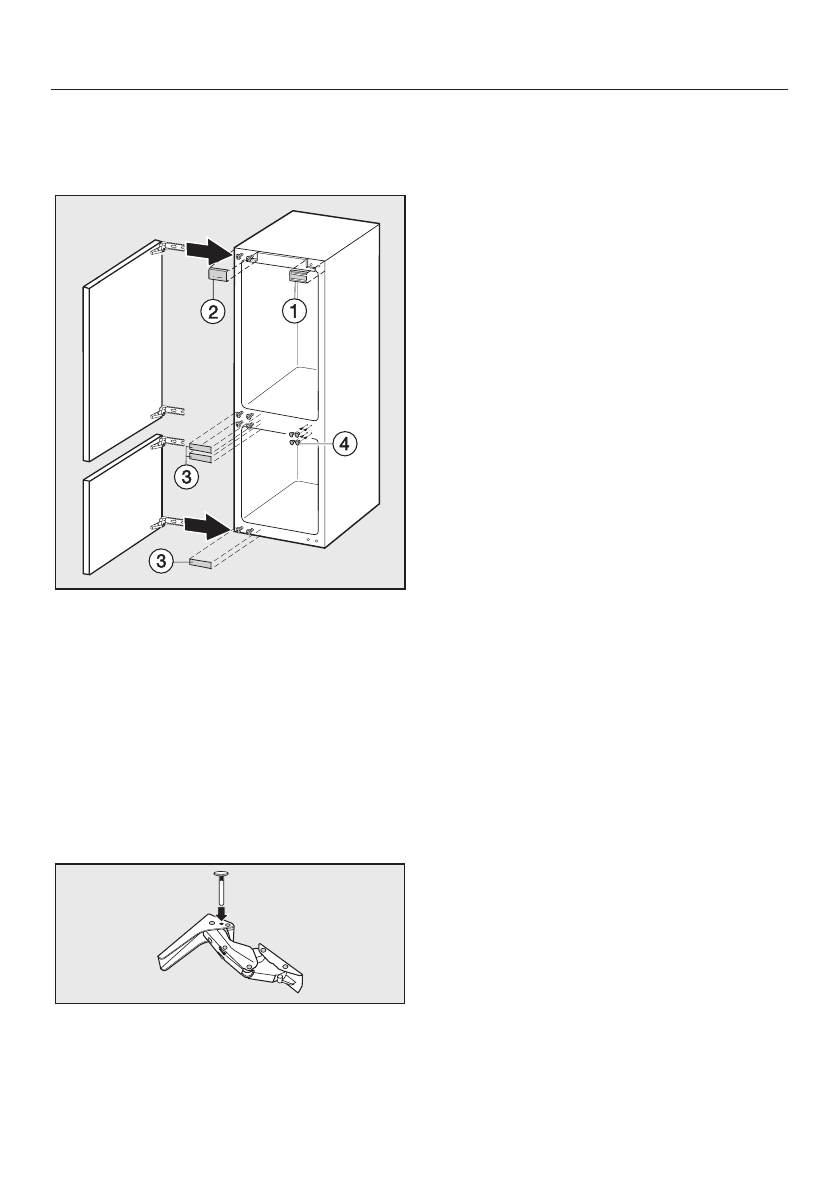 2
1
4
3
3