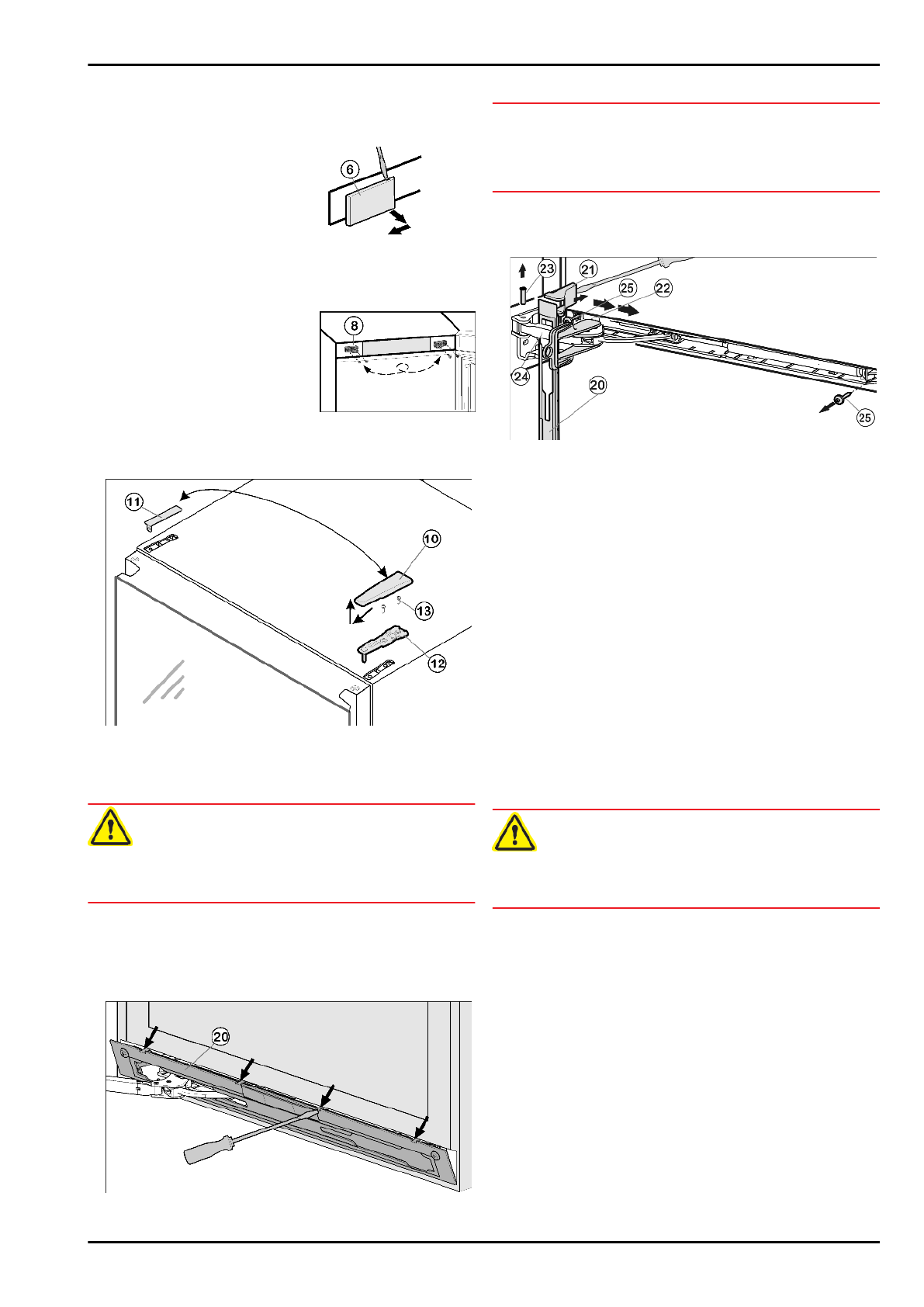 6

8

11

10

13

12

20

23

21

25

22

24

20

25