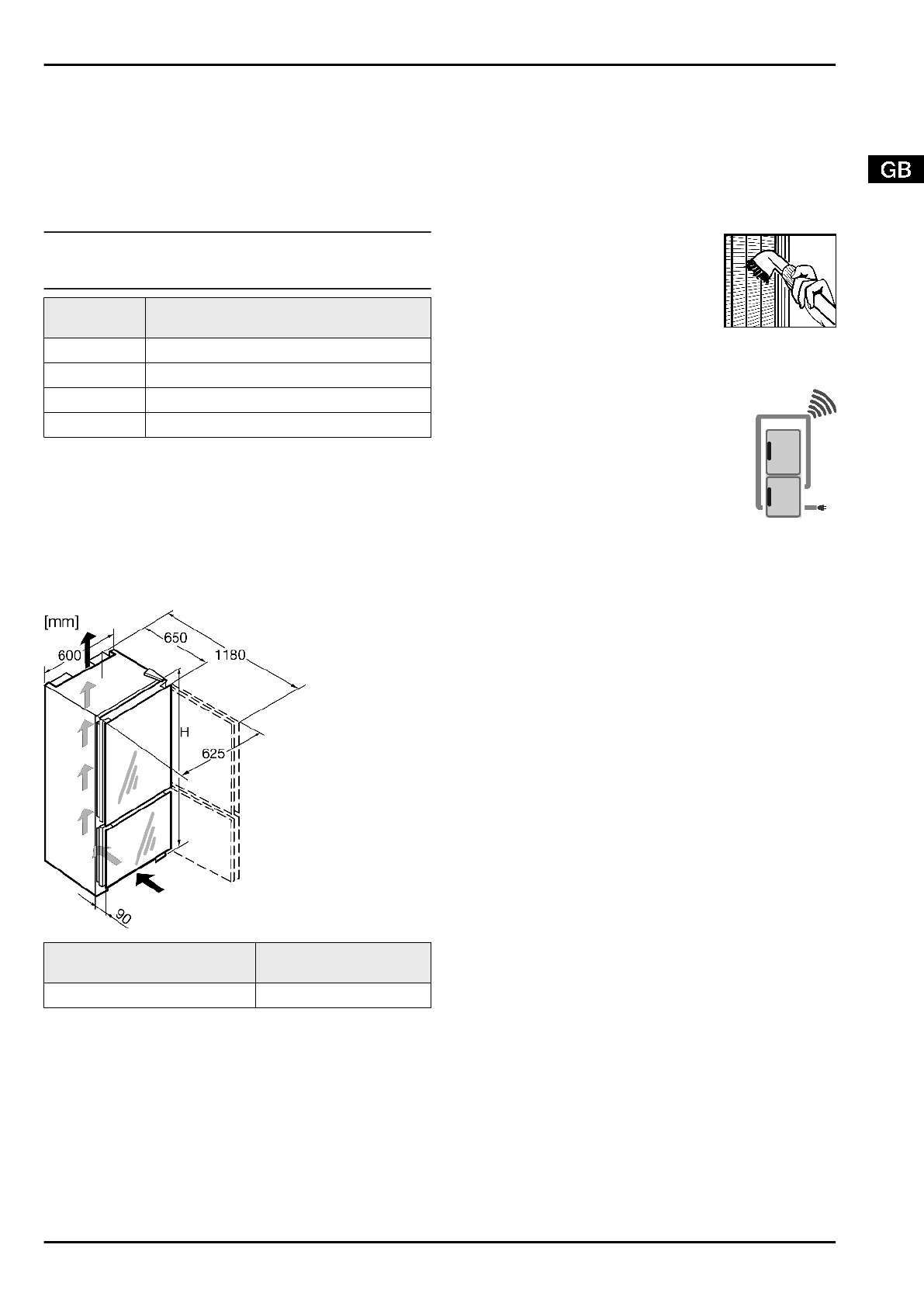 GB

[mm]

600

650

1180

H

625

90