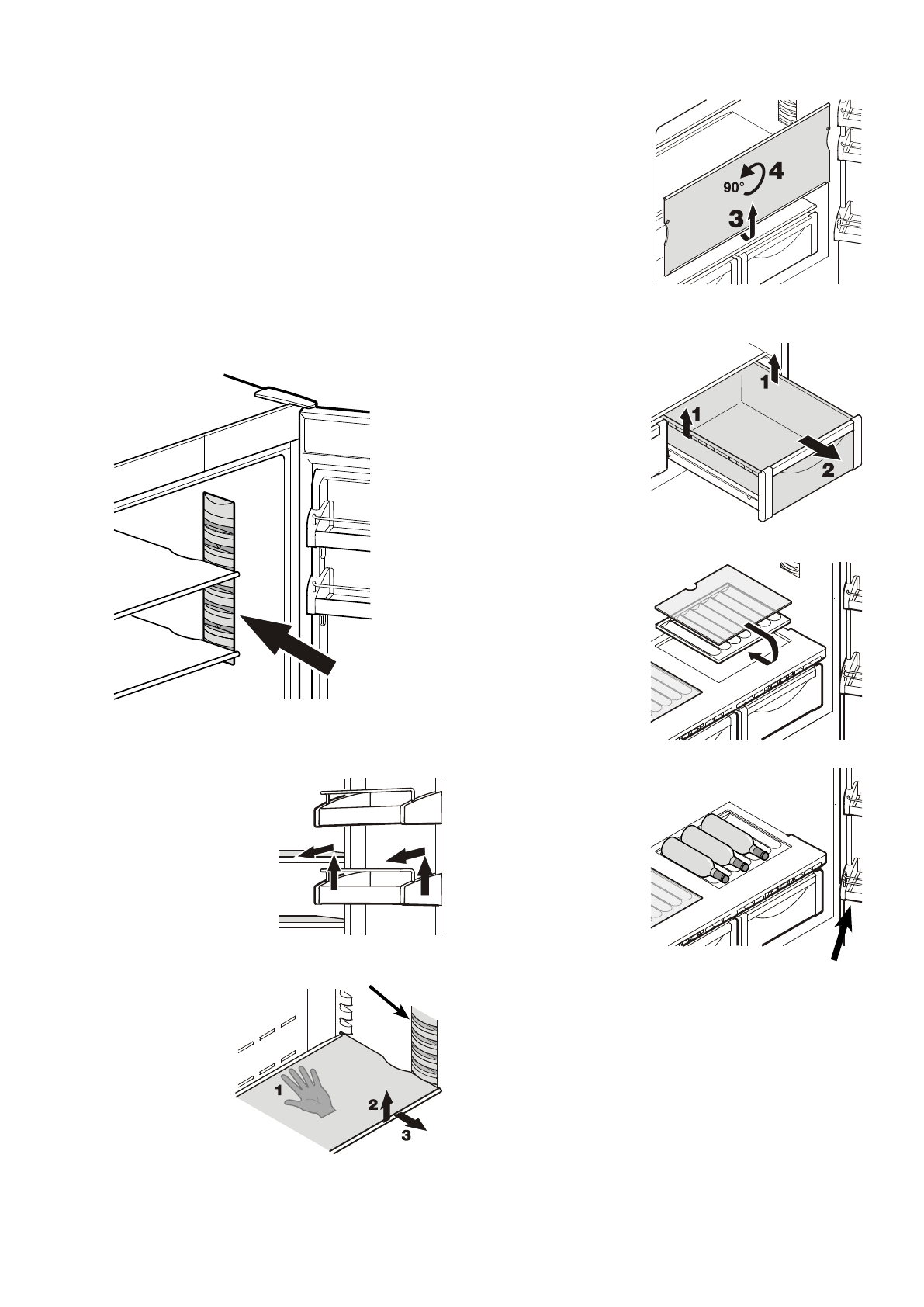 90°
4
3

1
1
2

1
2
3