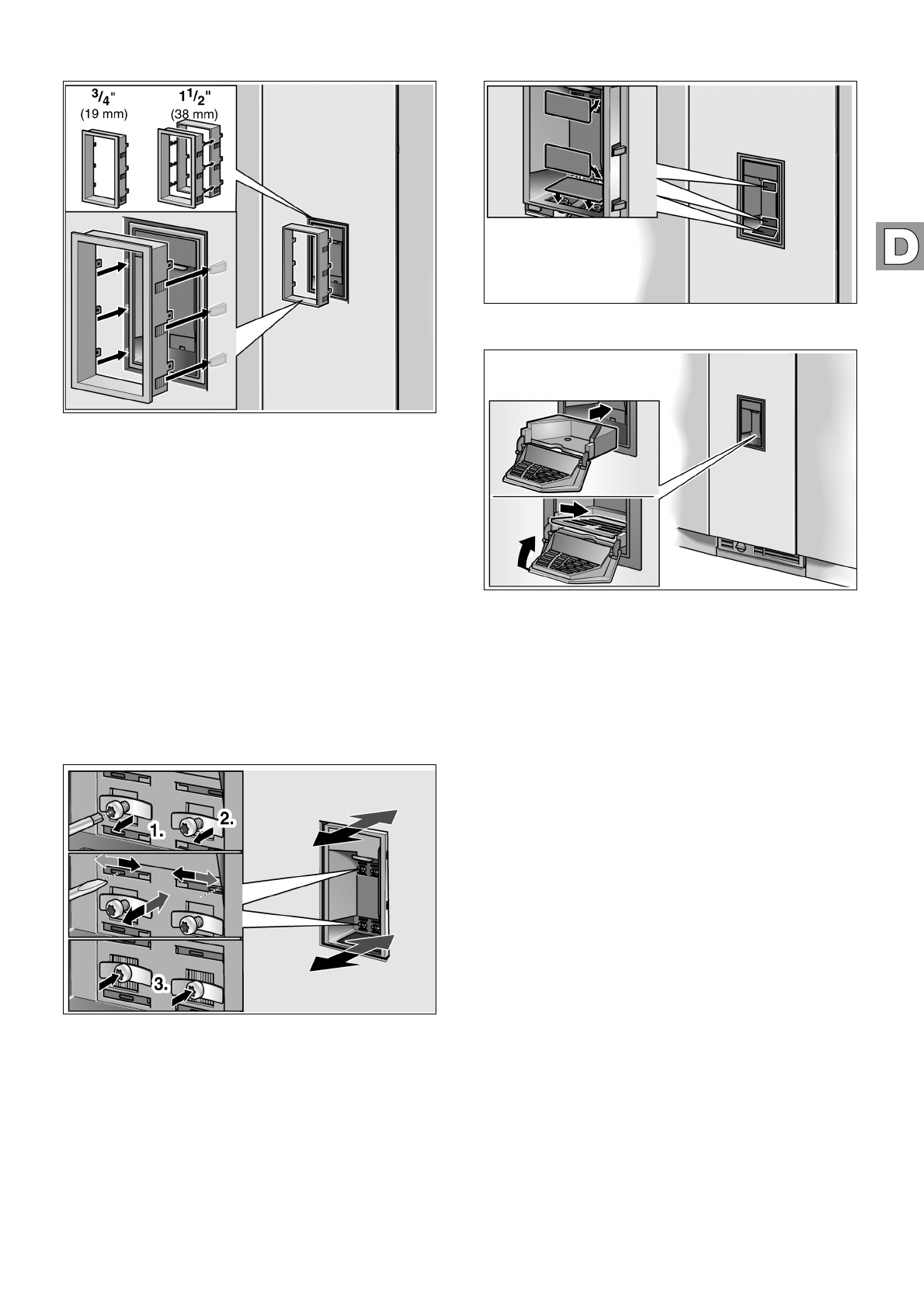 $^3/_4$"
(19 mm)

$1^1/_2$"
(38 mm)

D

1.

2.

3.