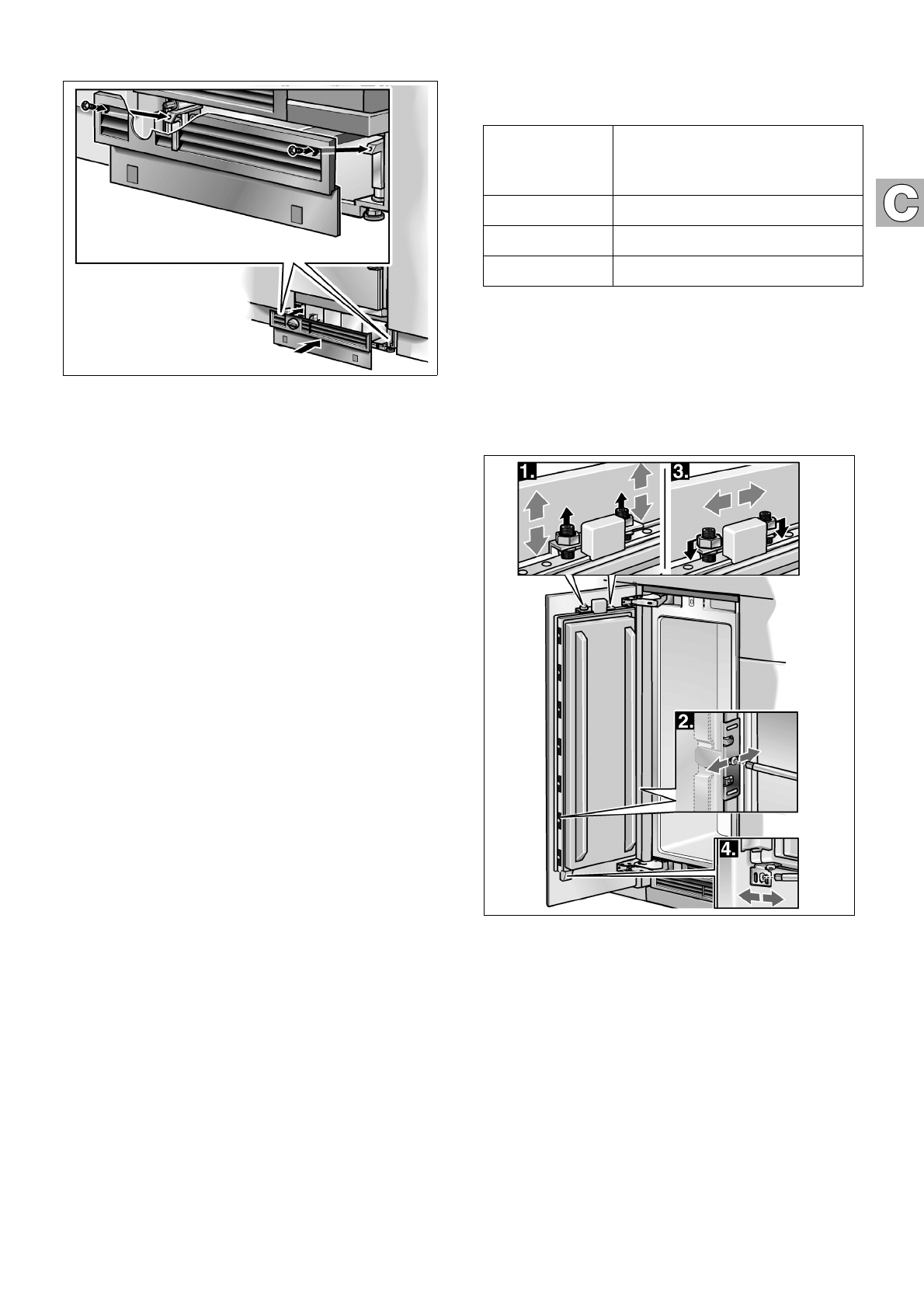 C

1.

3.

2.

4.