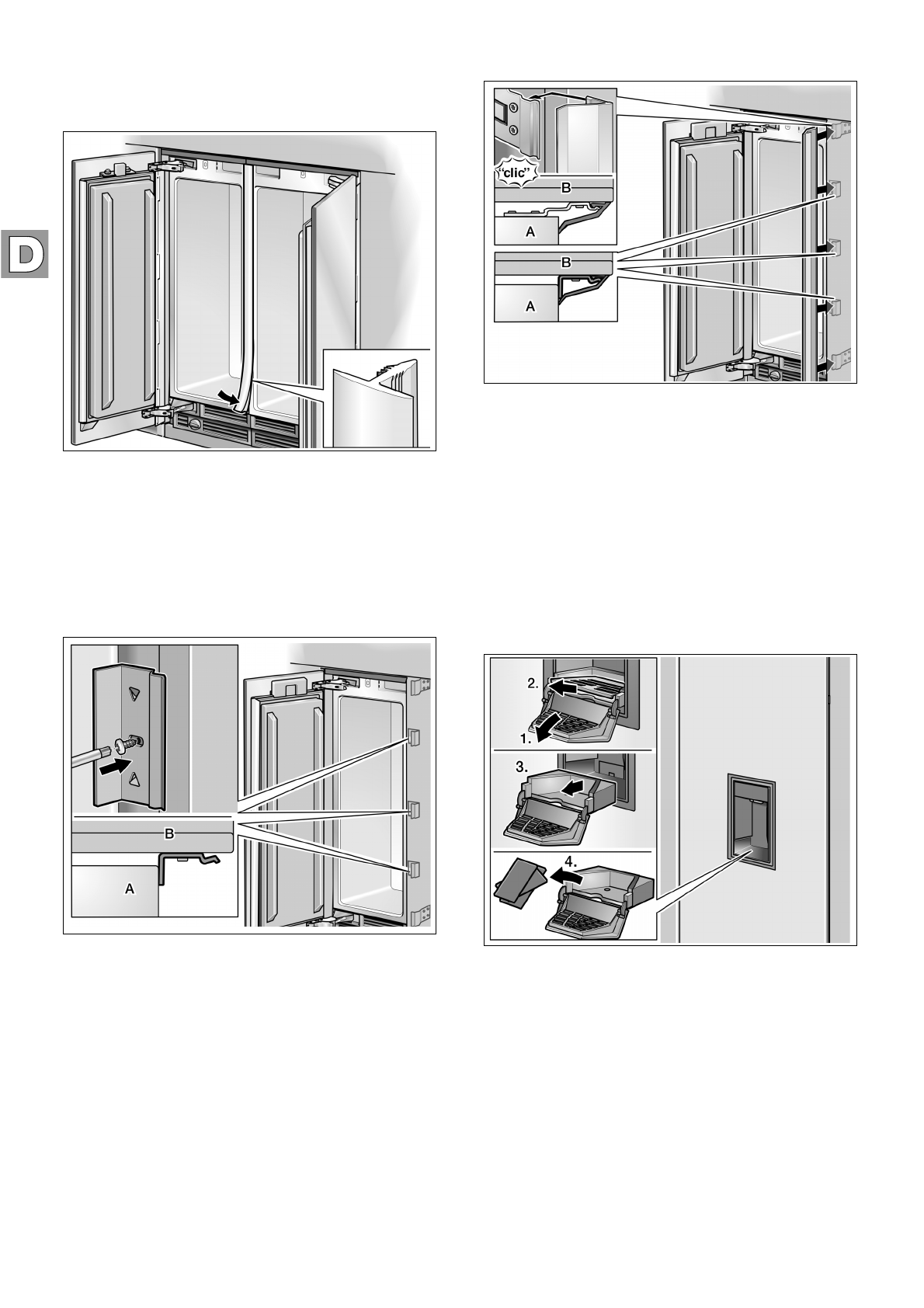 D

"clic"

B

A

B

A

B

A

2.

1.

3.

4.