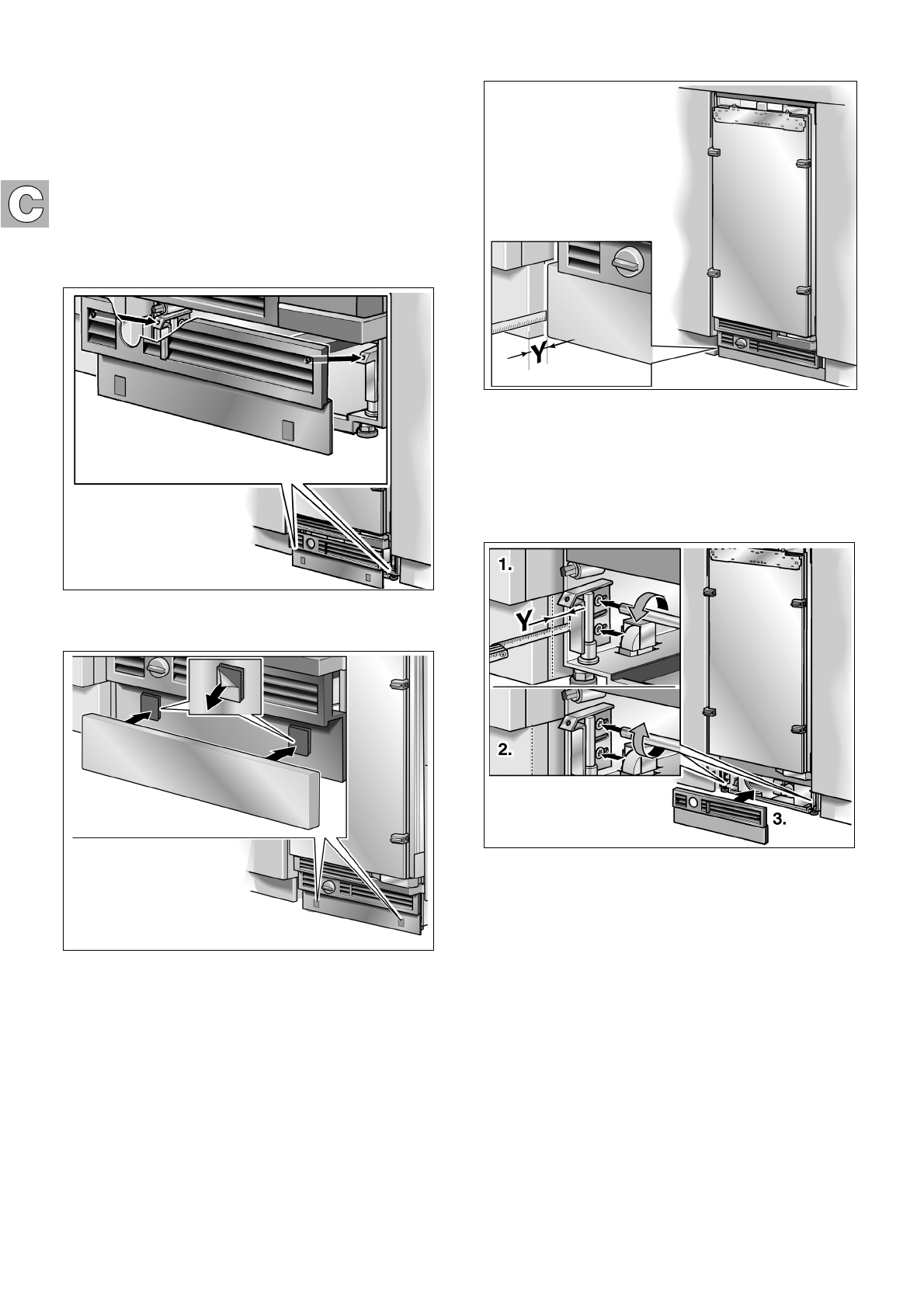 C

Y

1.

Y

2.

3.