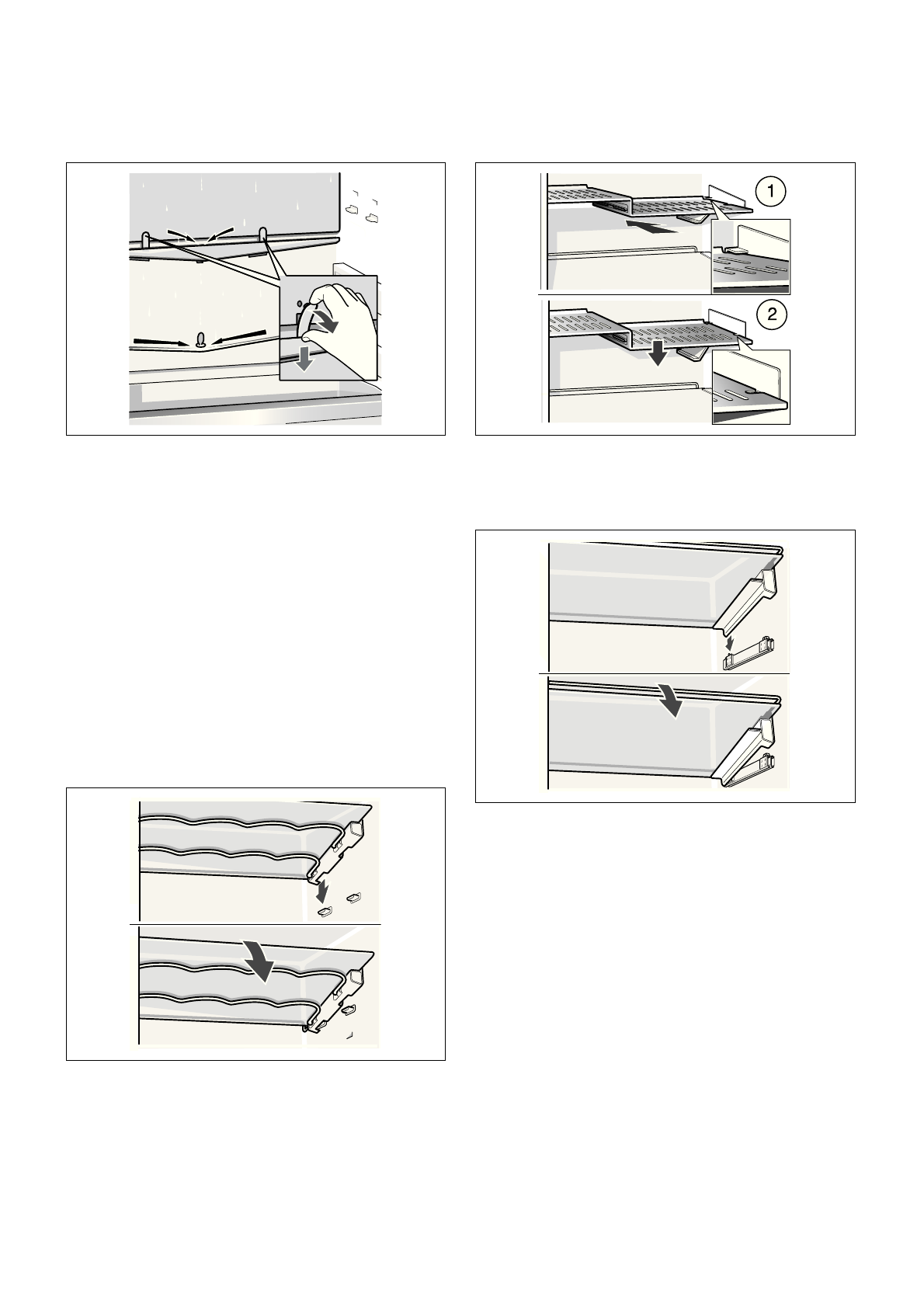 1

2