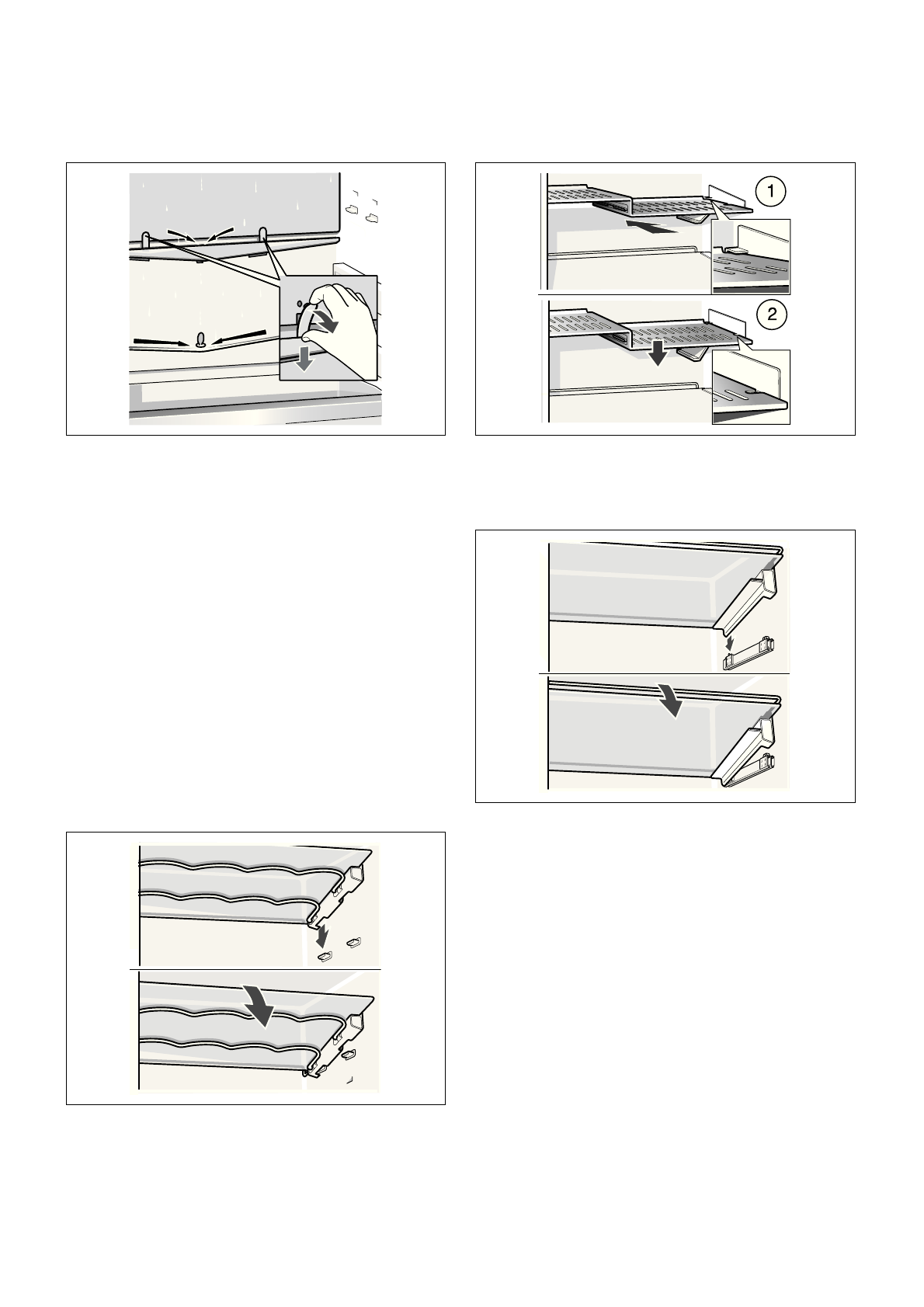 1

2