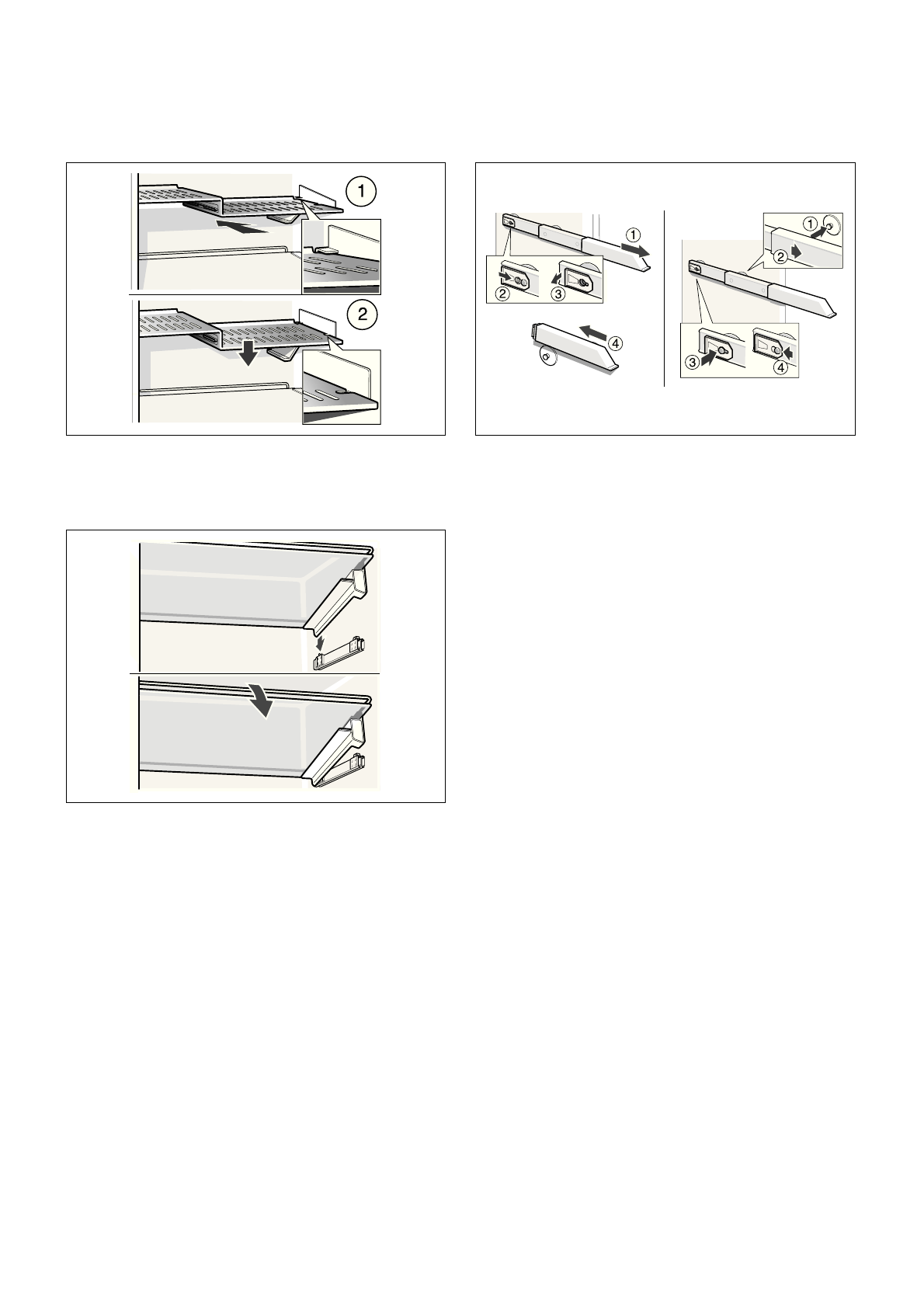 1

2

1

2 3

4

1

2

3 4